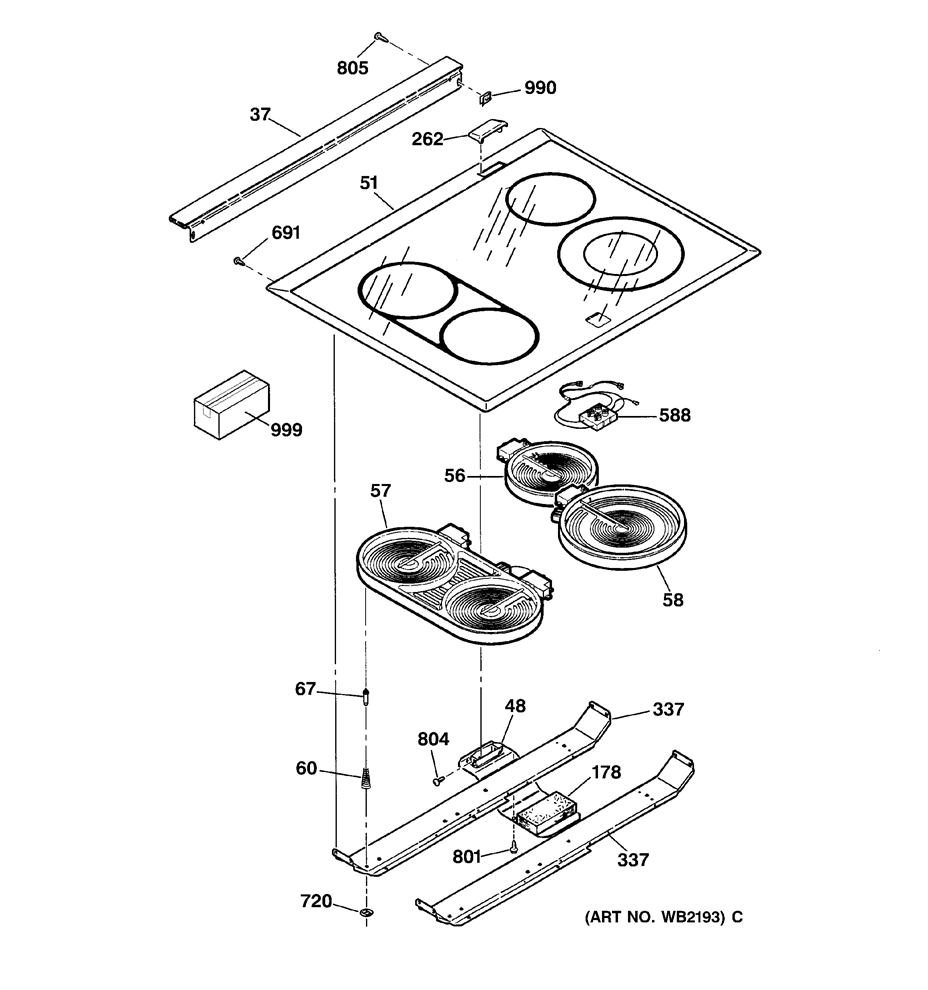 805
990
37
262
51
691
999
588
56
57
58
67
48
337
804
60
178
801
337
720
(ART NO. WB2193) C