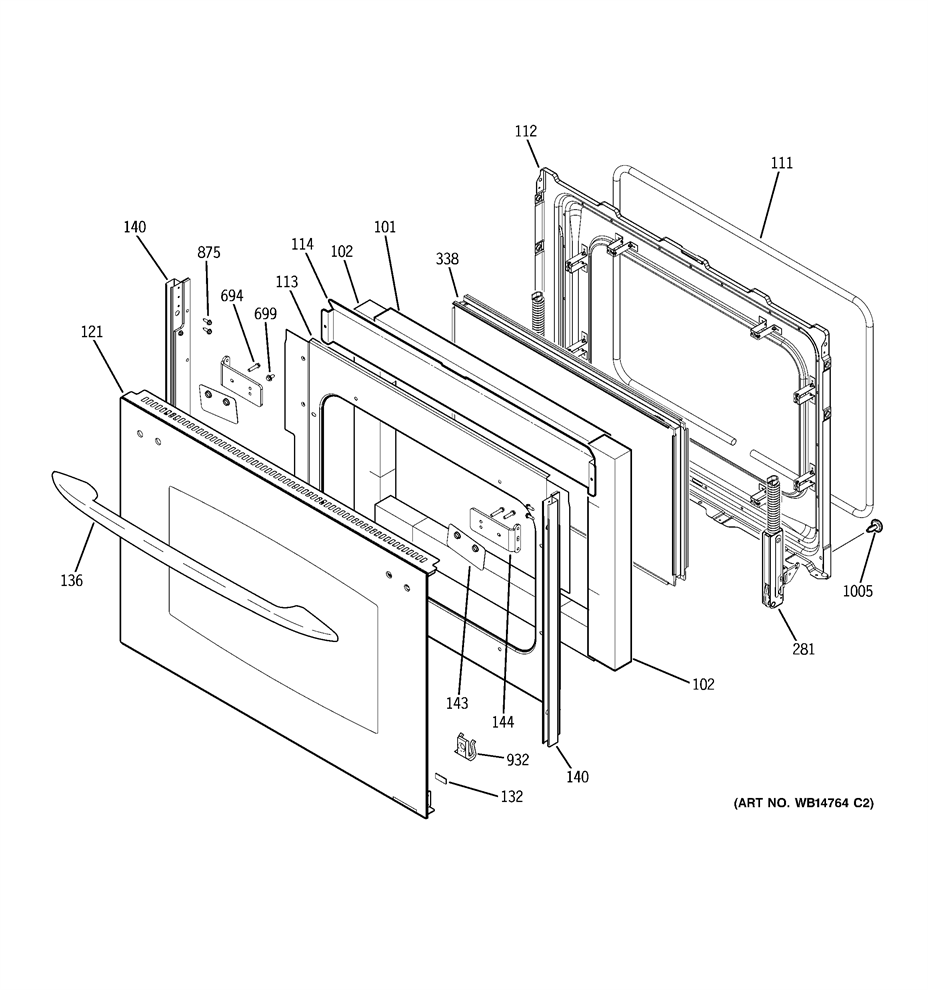 112
111
140
875
114
102
101
338
694
699
113
121
136
1005
281
102
143
144
932
140
132
(ART NO. WB14764 C2)