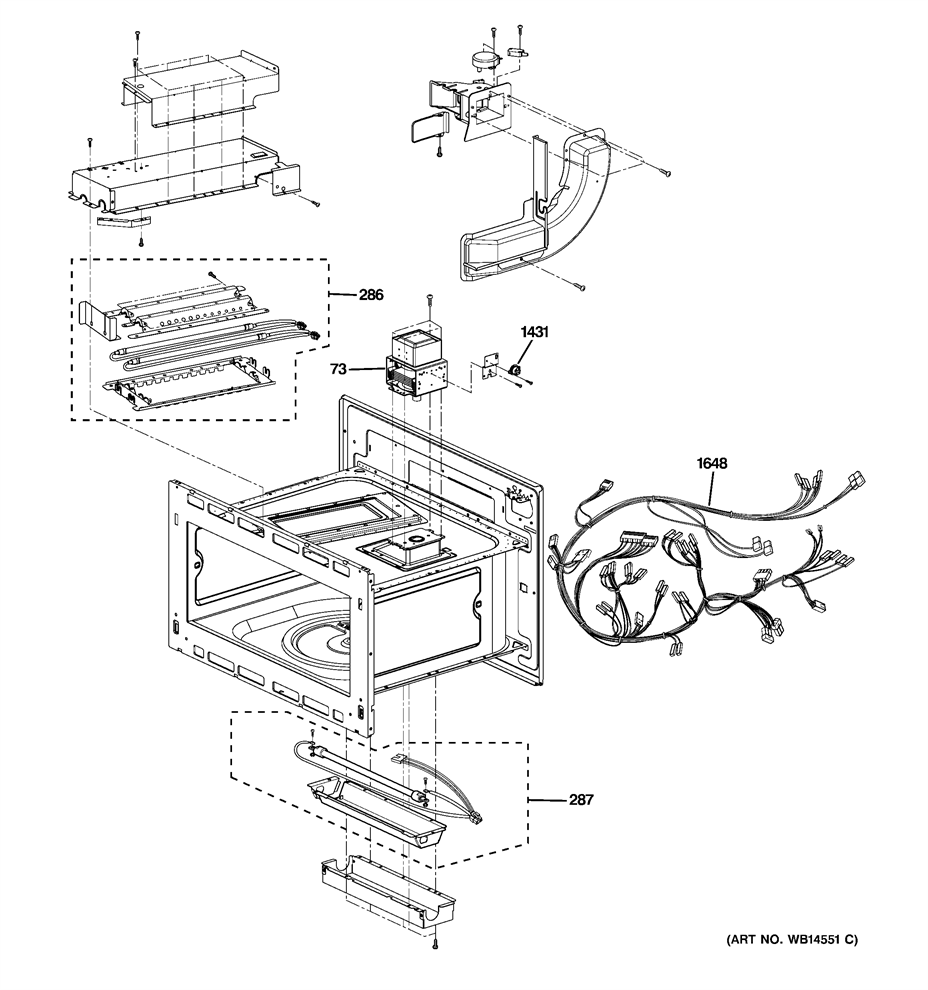 286

1431

73

1648

287

(ART NO. WB14551 C)