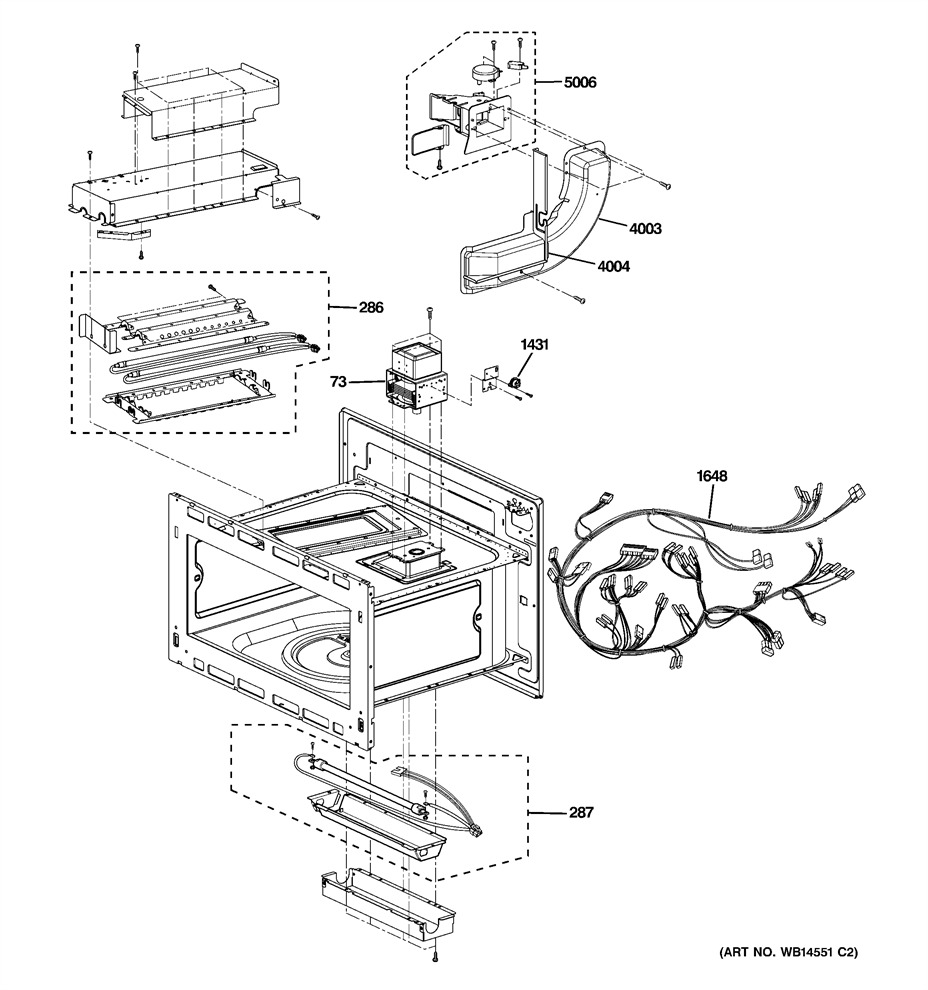 5006

4003

4004

286

1431

73

1648

287

(ART NO. WB14551 C2)