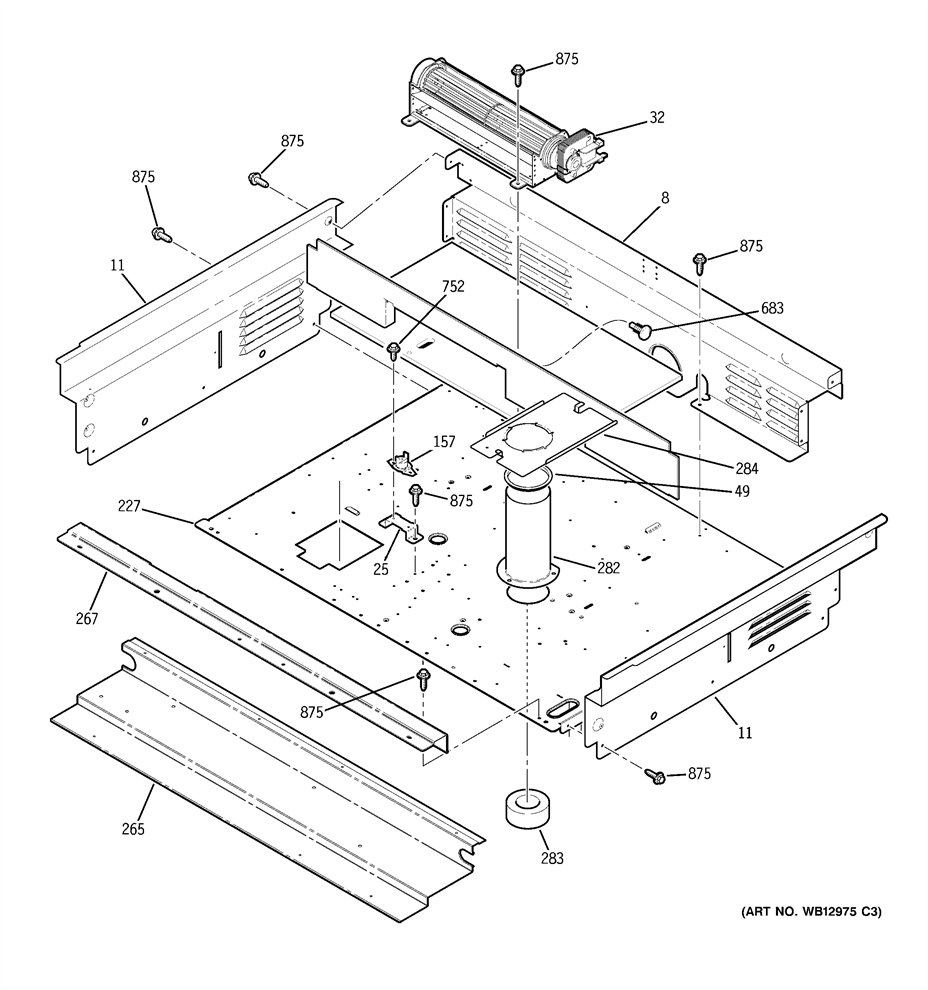 875
32
875
875
8
875
11
752
683
157
284
49
227
875
25
282
267
875
11
875
265
283
(ART NO. WB12975 C3)