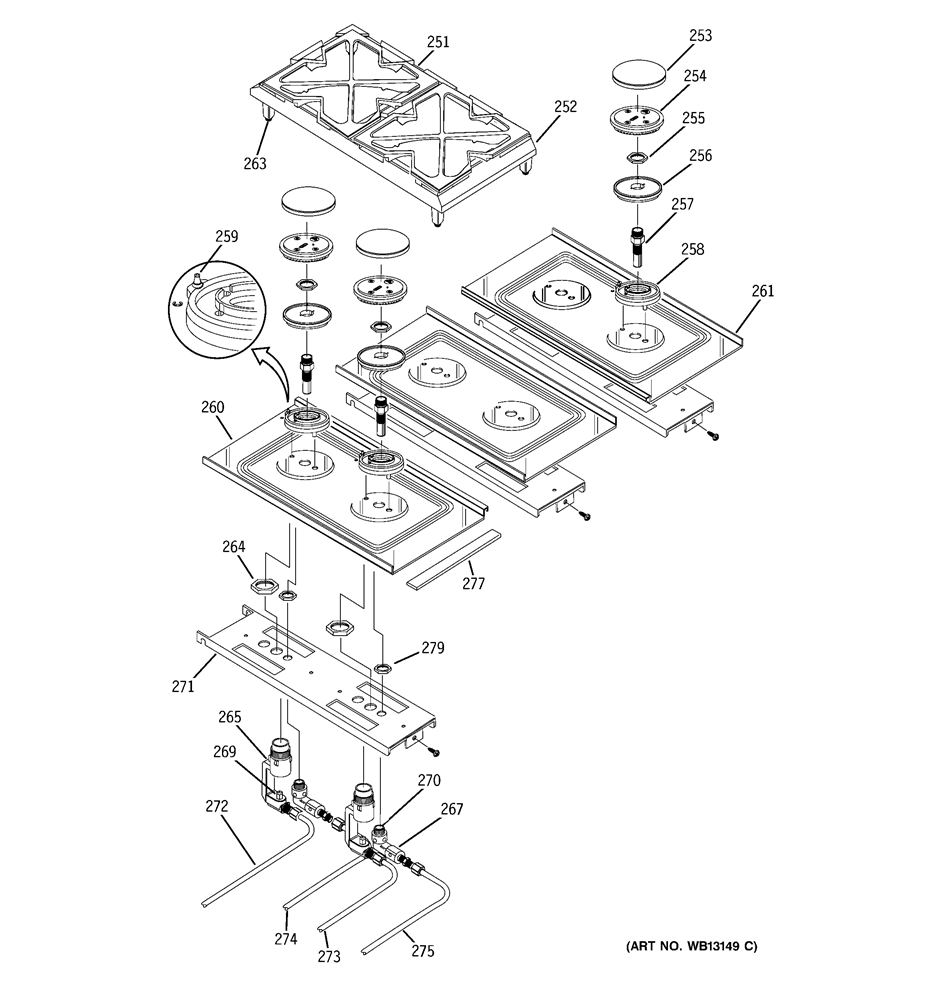 251
253
254
252
255
263
256
257
259
258
261
260
264
277
279
271
265
269
270
267
272
274
273
275
(ART NO. WB13149 C)