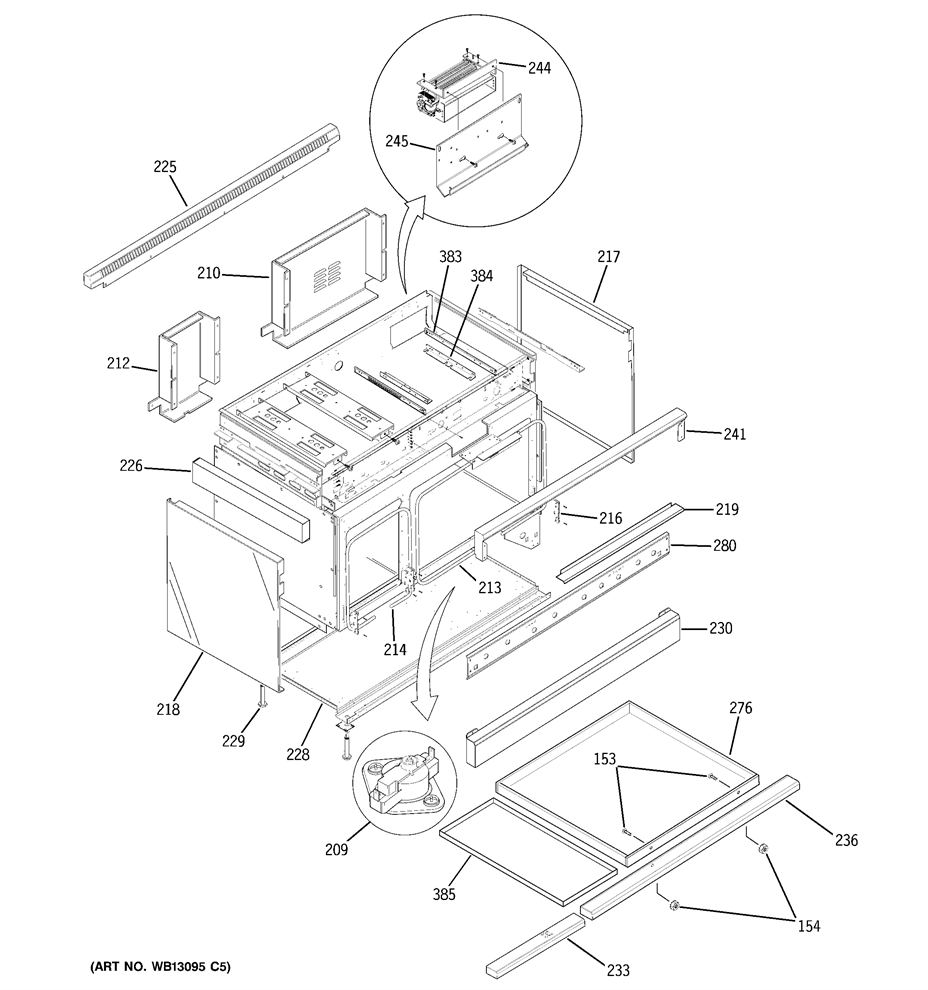 244
245
225
210
383
384
217
212
241
226
216
219
280
213
214
230
218
229
228
276
153
209
236
385
154
233
(ART NO. WB13095 C5)