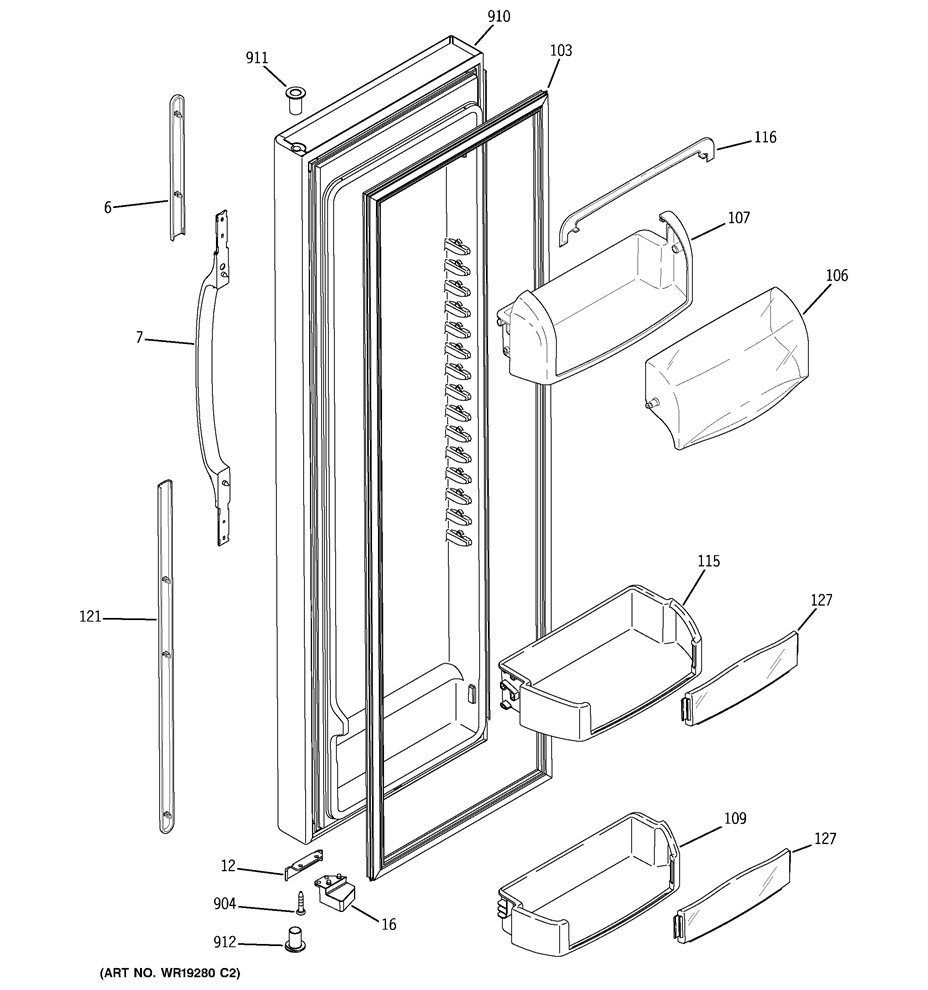 910
911
103
116
6
107
106
7
115
127
121
109
127
12
904
16
912
(ART NO. WR19280 C2)