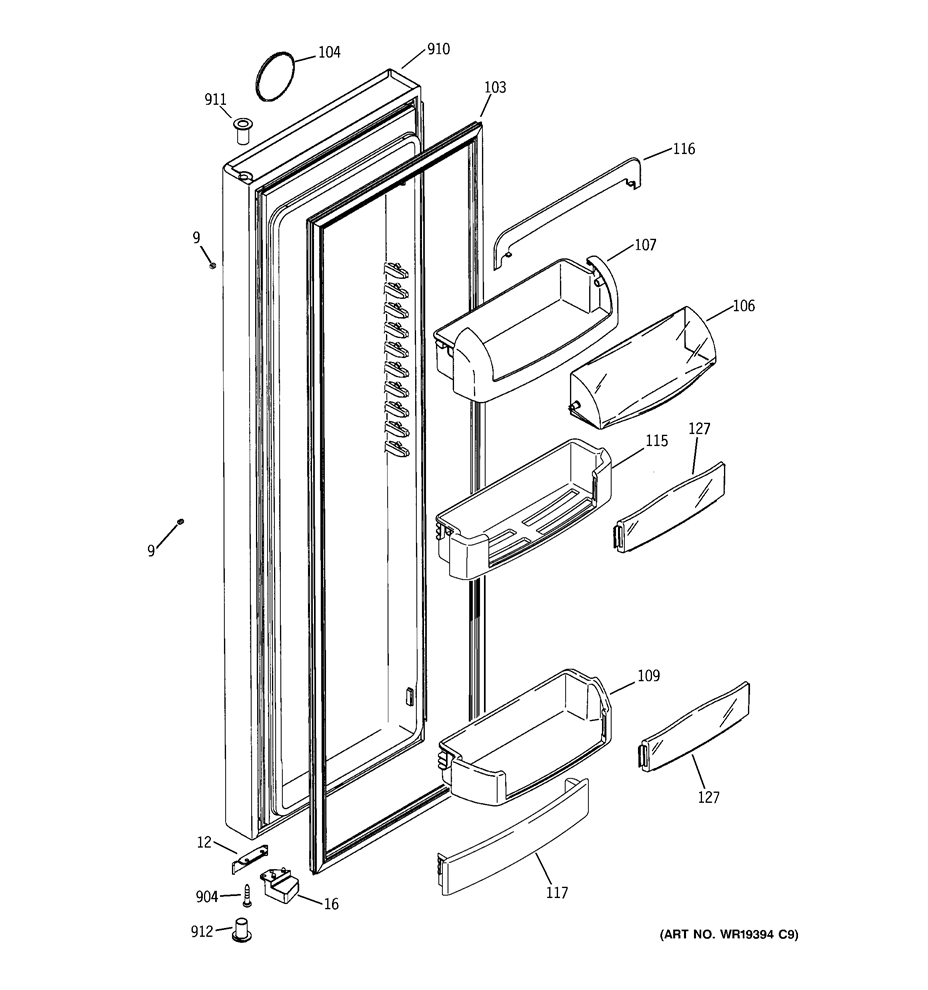 104
910
911
103
116
9
107
106
115
127
9
109
127
12
904
16
117
912
(ART NO. WR19394 C9)