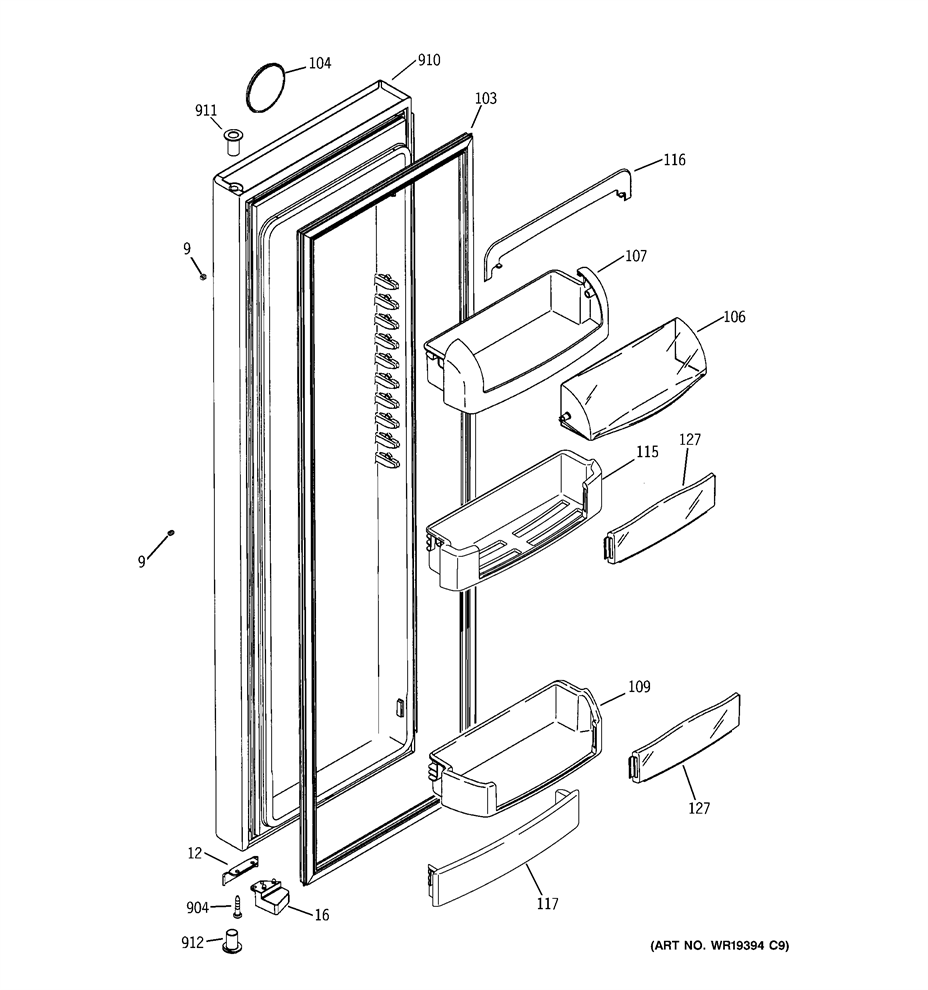 104
910
911
103
116
9
107
106
115
127
9
109
127
12
904
16
117
912
(ART NO. WR19394 C9)