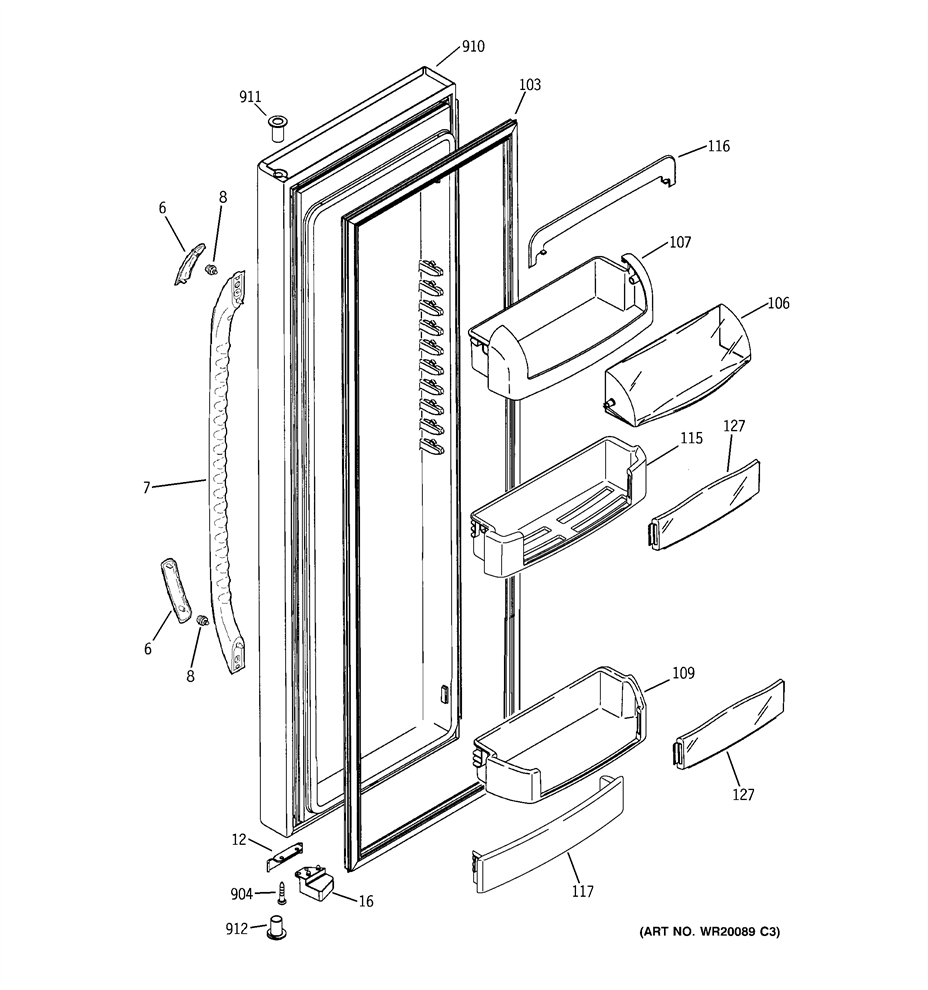 910
911
103
116
6
8
107
106
127
115
7
6
8
109
127
12
904
16
117
912
(ART NO. WR20089 C3)