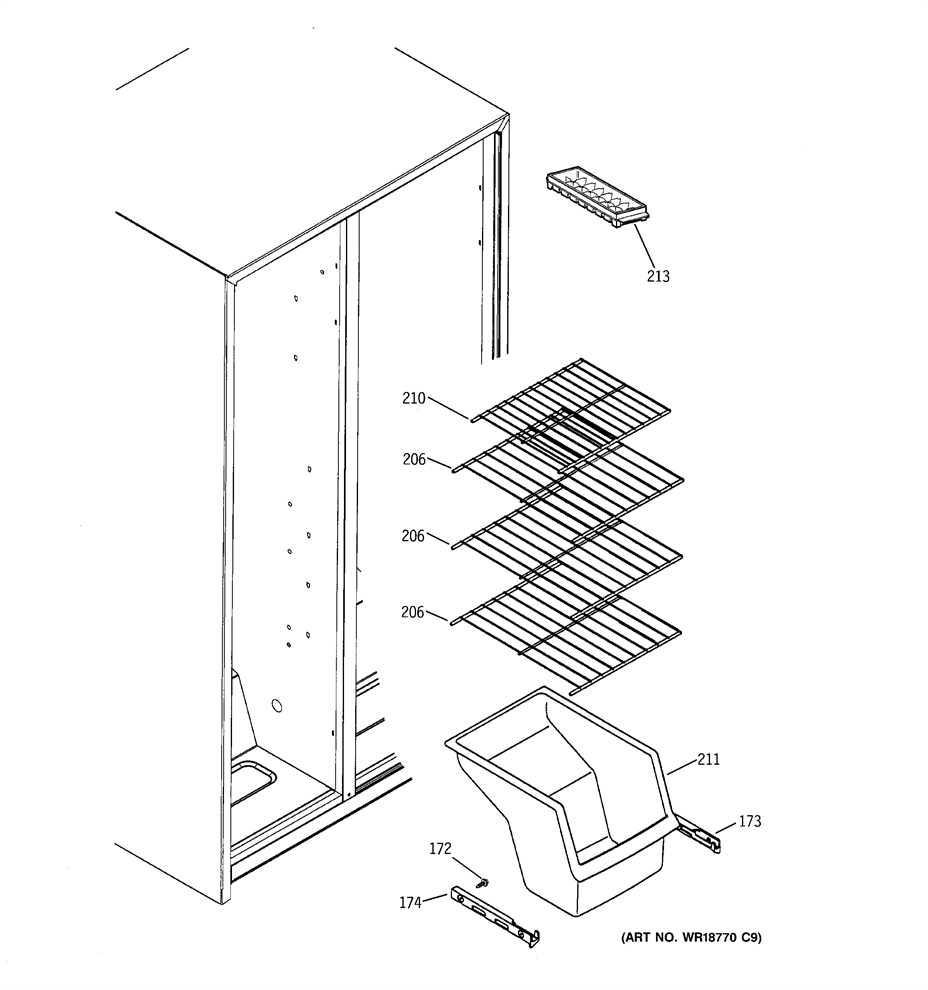 213

210

206

206

206

211

173

172

174

(ART NO. WR18770 C9)