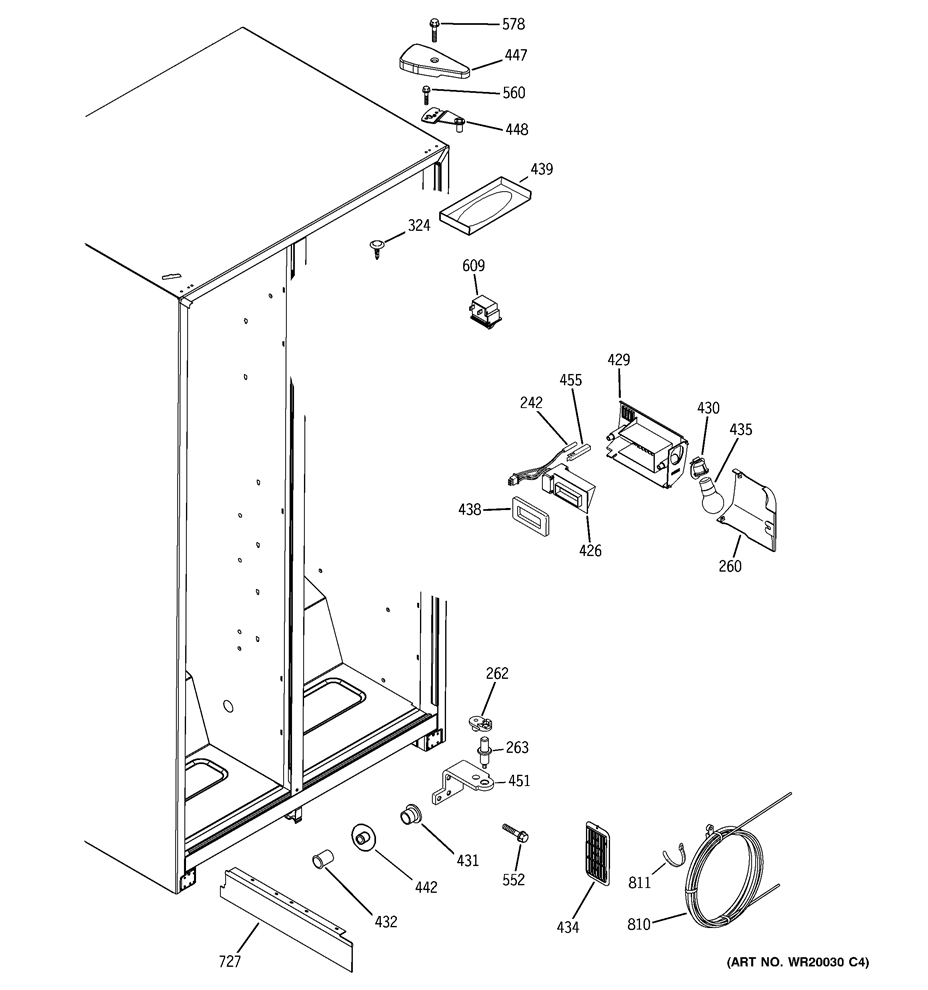 578
447
560
448
439
324
609
429
455
242
430
435
438
426
260
262
263
451
431
442
552
432
434
811
810
727
(ART NO. WR20030 C4)