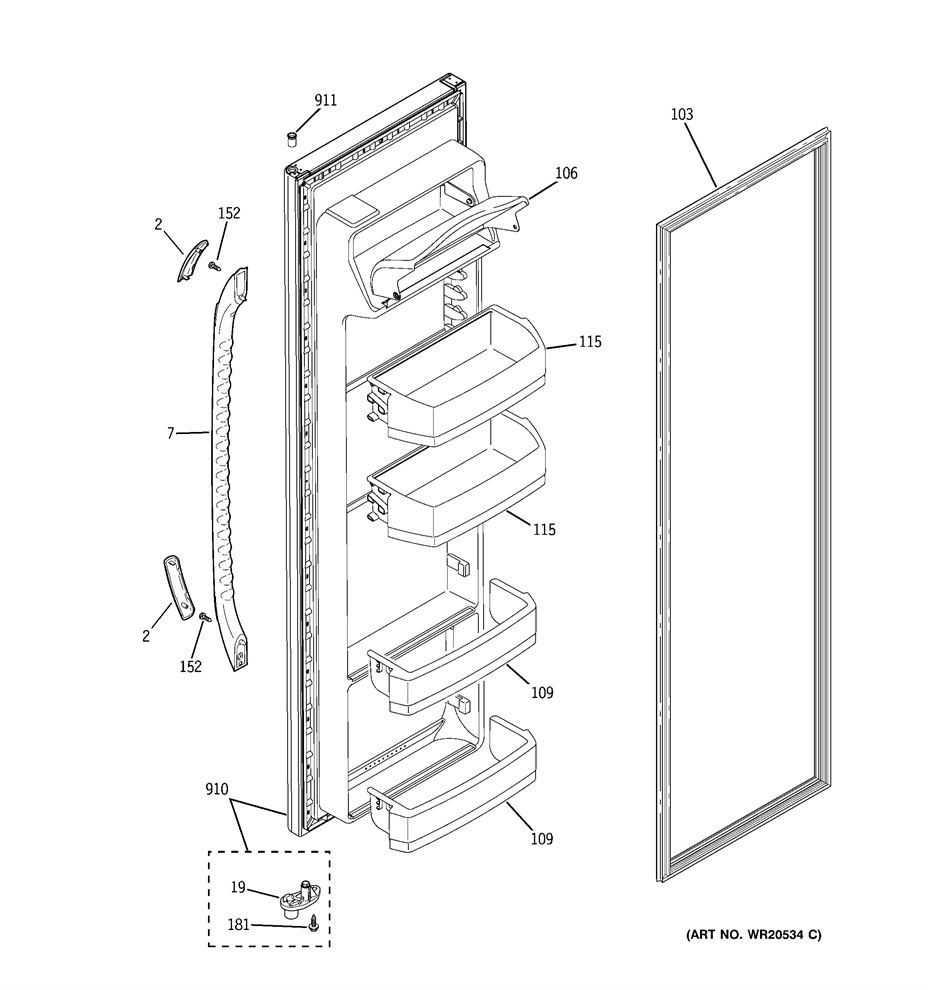 911
103
106
2
152
115
7
115
2
152
109
910
109
19
181
(ART NO. WR20534 C)