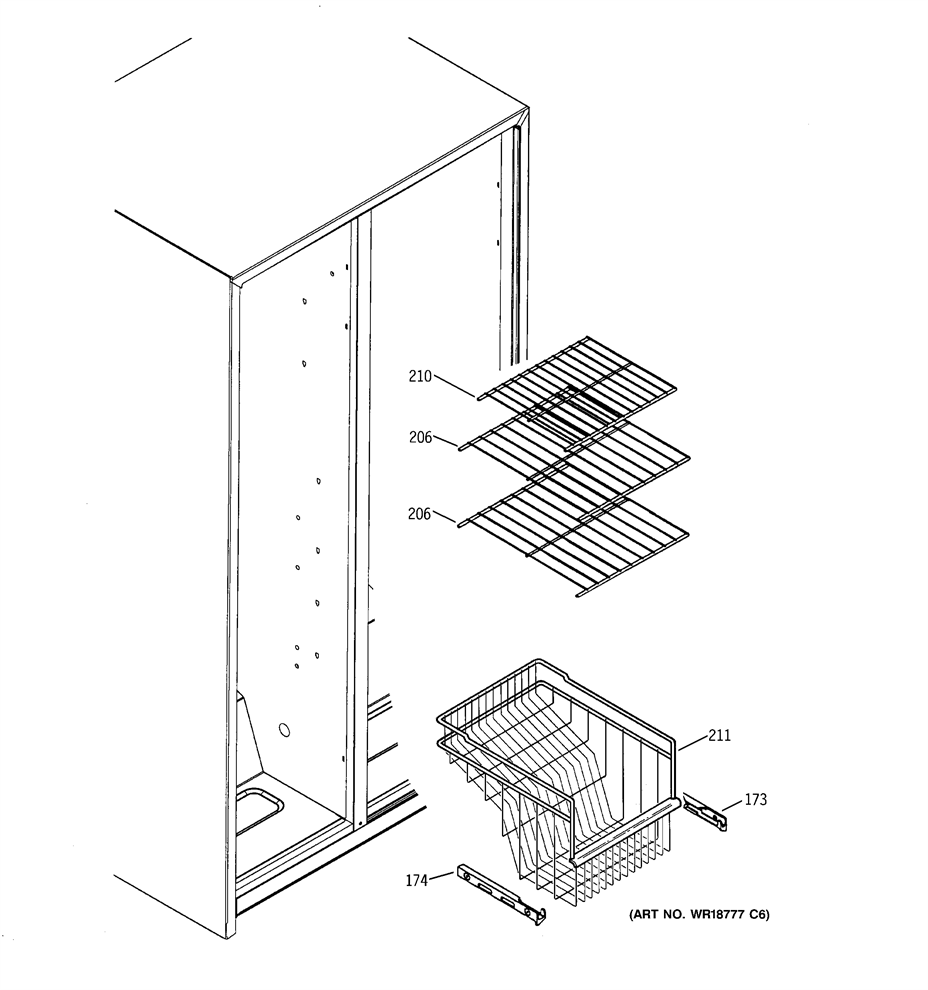 210

206

206

211

173

174

(ART NO. WR18777 C6)