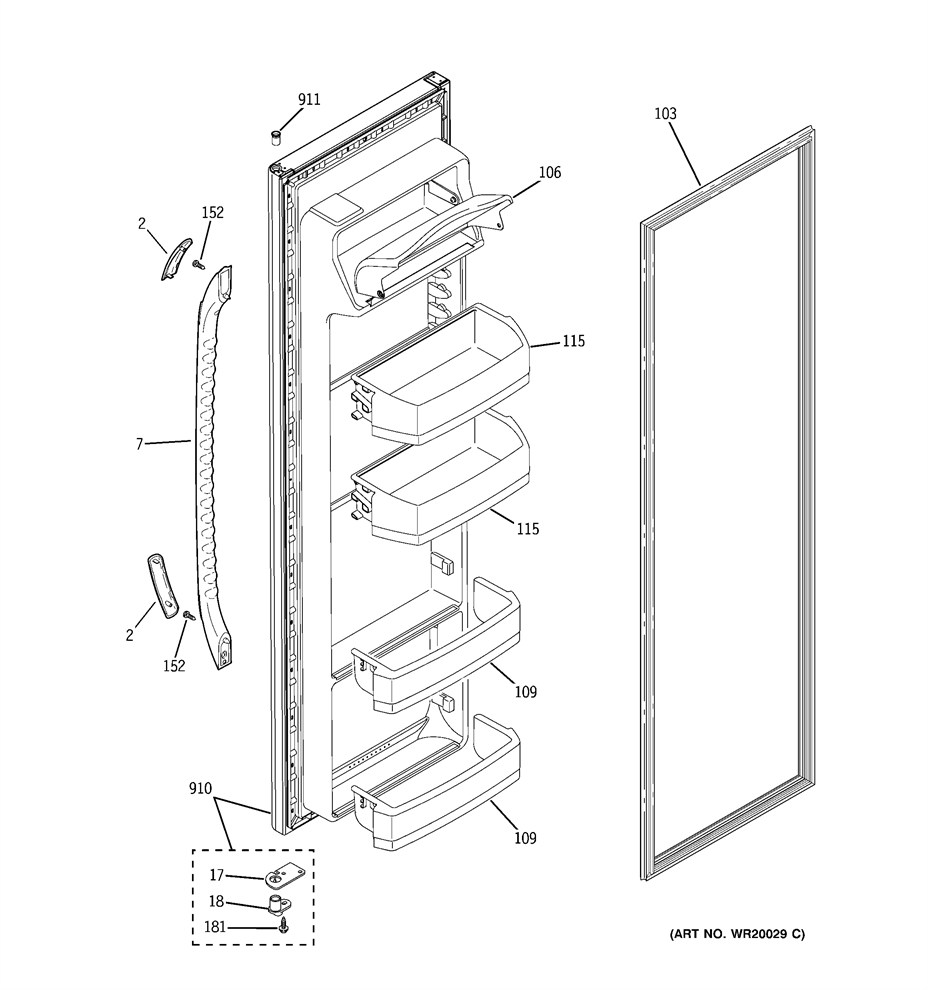 911
103
106
2
152
115
7
115
2
152
109
910
109
17
18
181
(ART NO. WR20029 C)