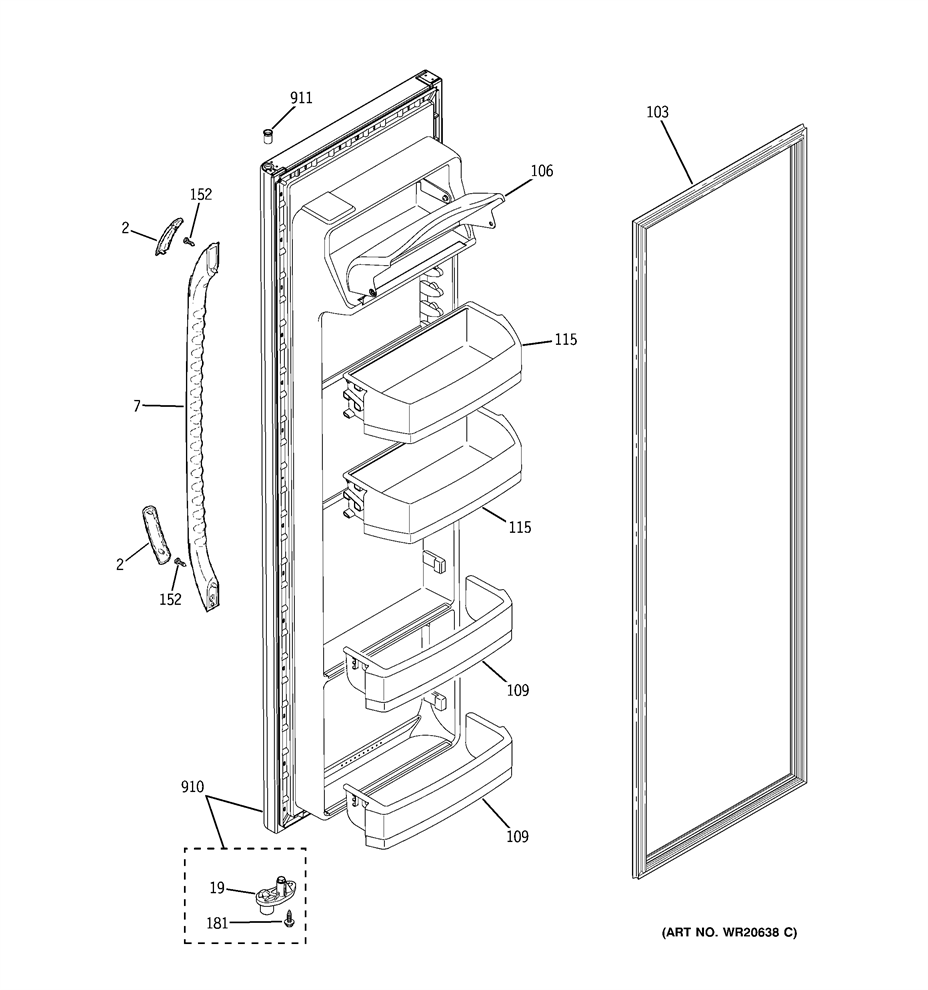 911
103
106
152
2
115
7
115
2
152
109
910
109
19
181
(ART NO. WR20638 C)