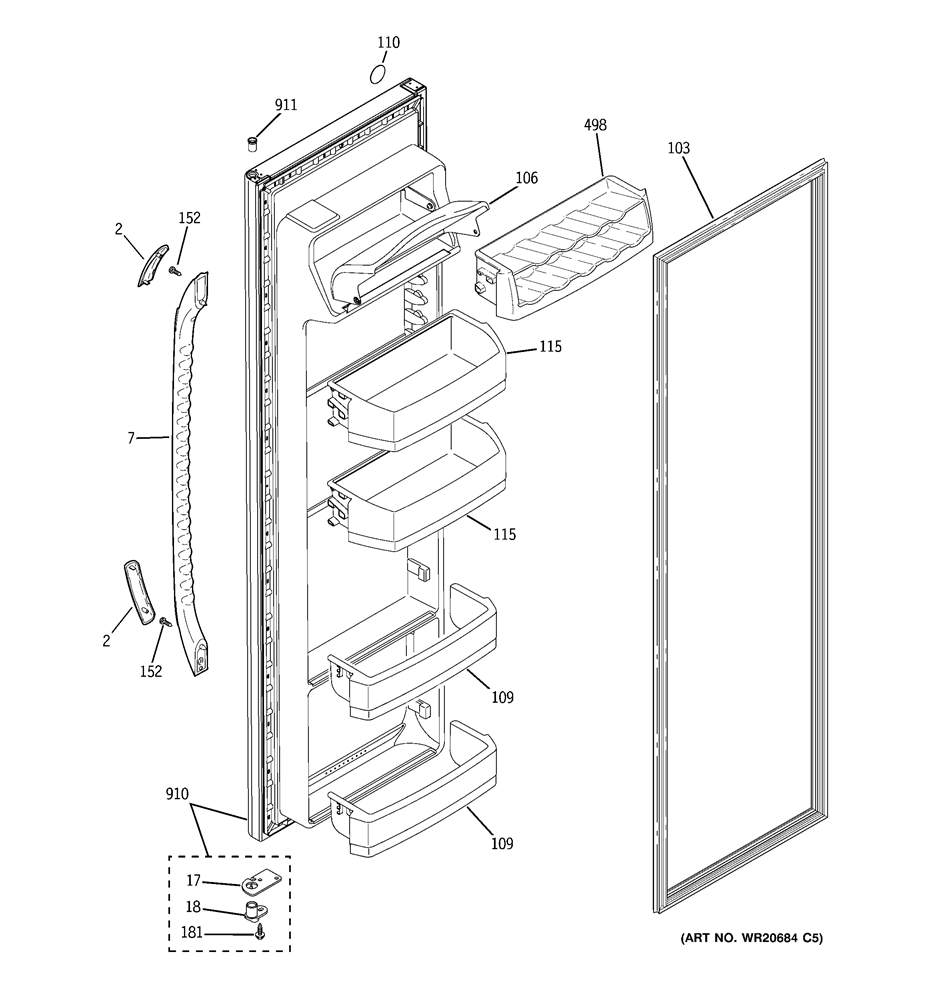 110
911
498
103
106
2
152
115
7
115
2
152
109
910
109
17
18
181
(ART NO. WR20684 C5)