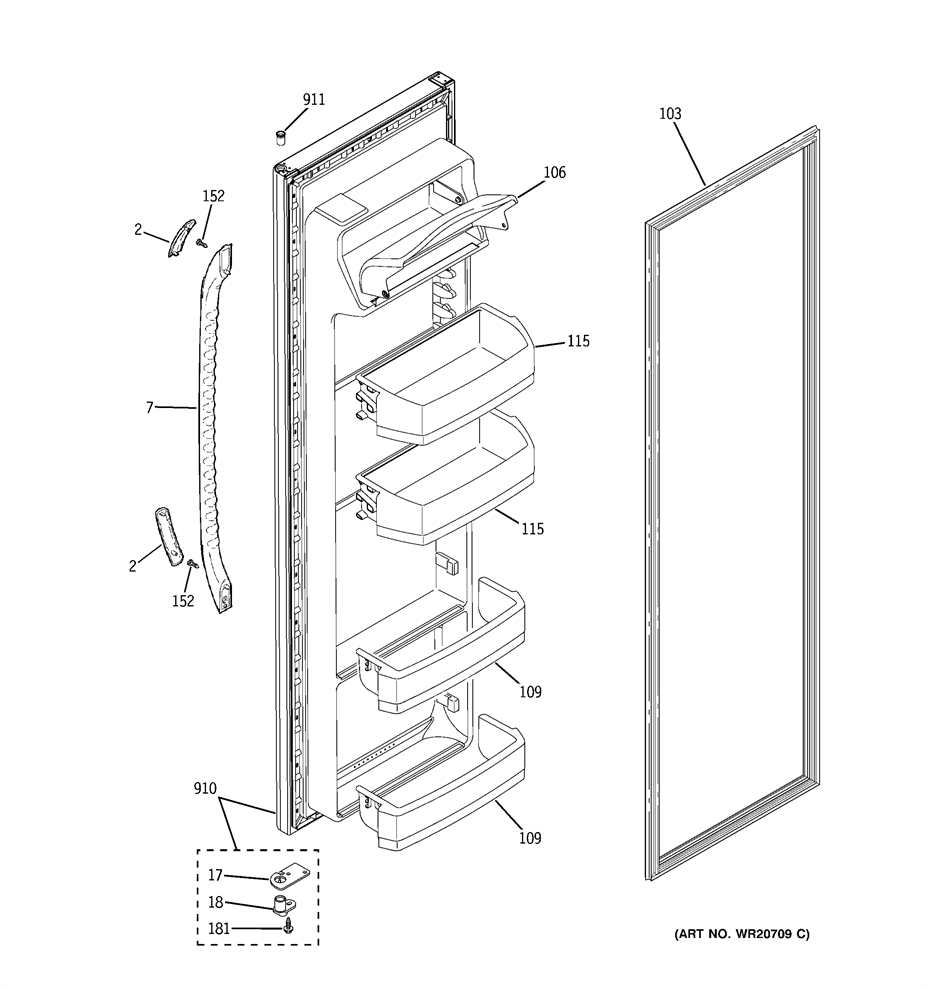 911

103

106

152

2

115

7

115

2

152

109

910

109

17

18

181

(ART NO. WR20709 C)