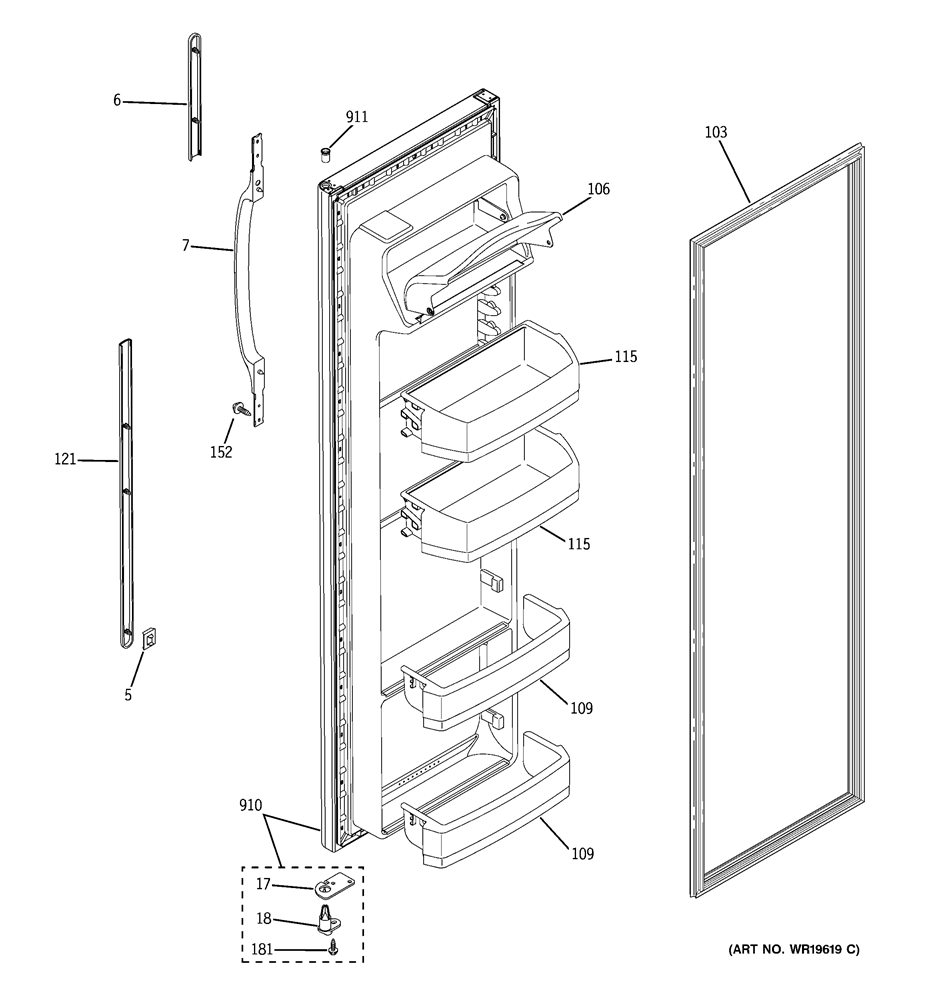 6
911
103
106
7
115
152
121
115
5
109
910
109
17
18
181
(ART NO. WR19619 C)