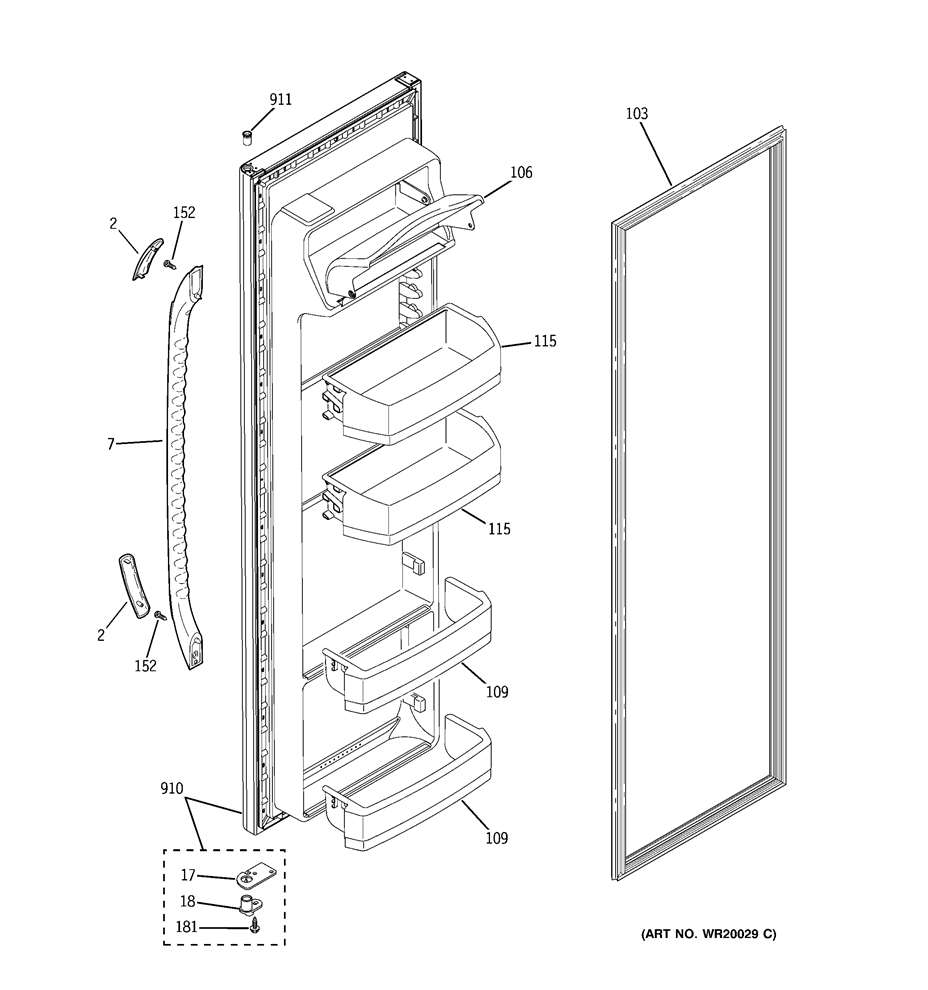 911
103
106
2
152
115
7
115
2
152
109
910
109
17
18
181
(ART NO. WR20029 C)