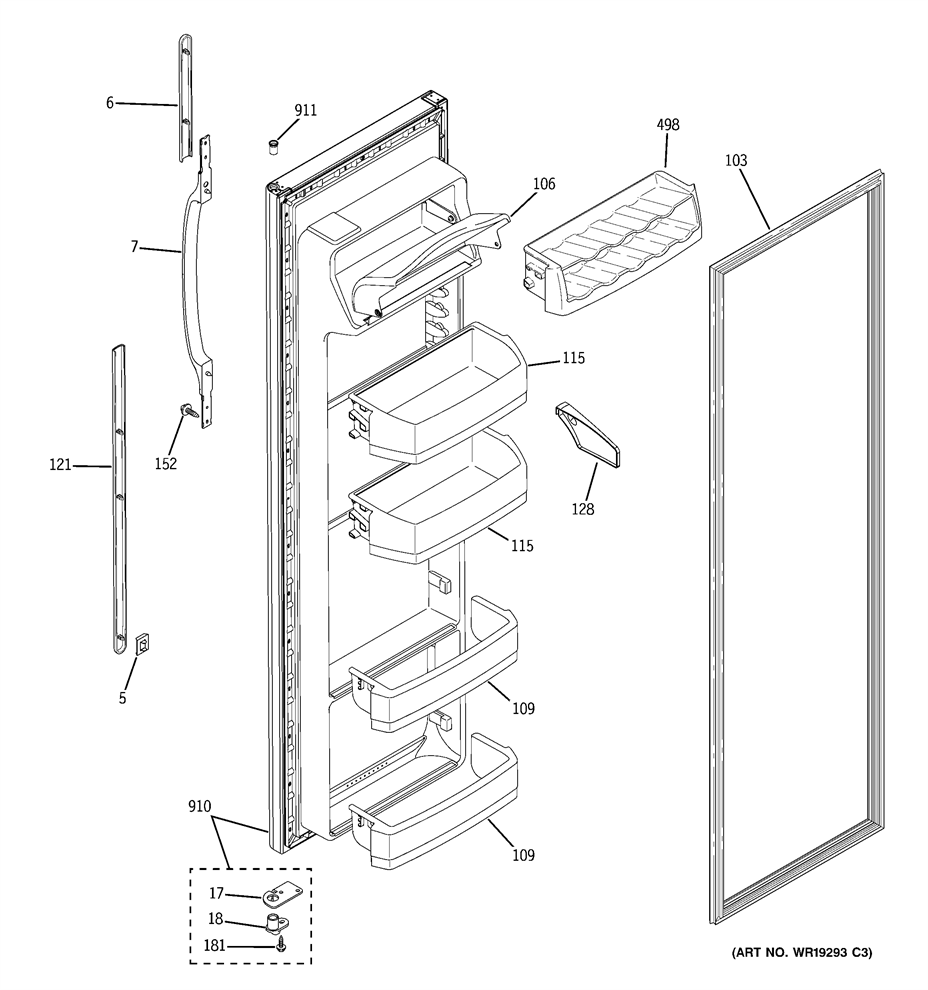 6
911
498
103
106
7
115
152
121
128
115
5
109
910
109
17
18
181
(ART NO. WR19293 C3)