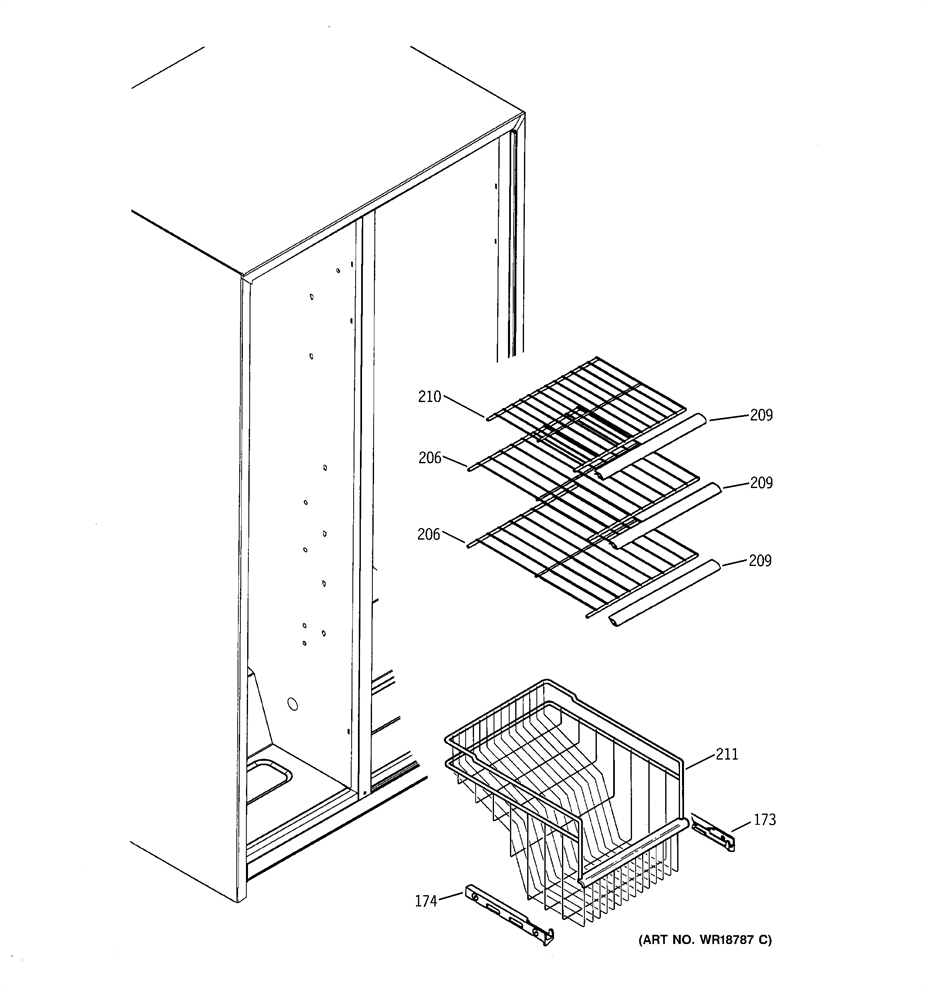 210
209
206
209
206
209
211
173
174
(ART NO. WR18787 C)