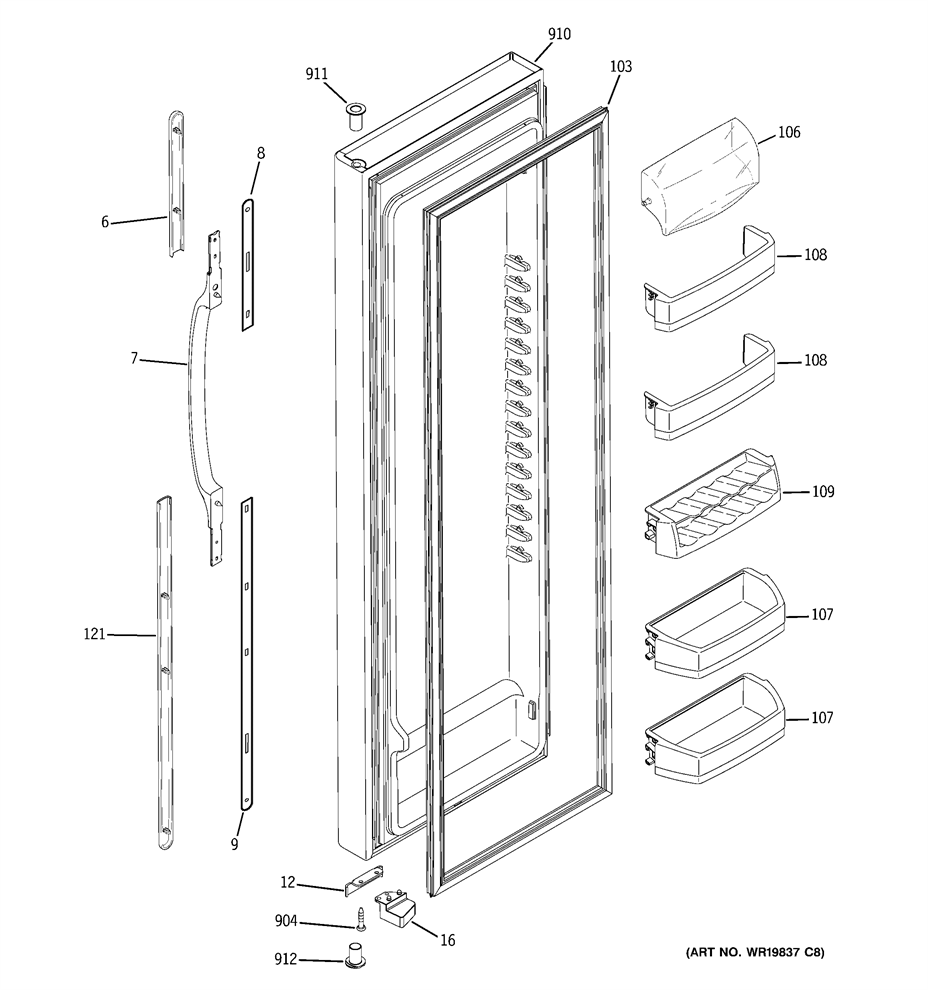 910
911
103
106
8
6
108
7
108
109
121
107
107
9
12
904
16
912
(ART NO. WR19837 C8)