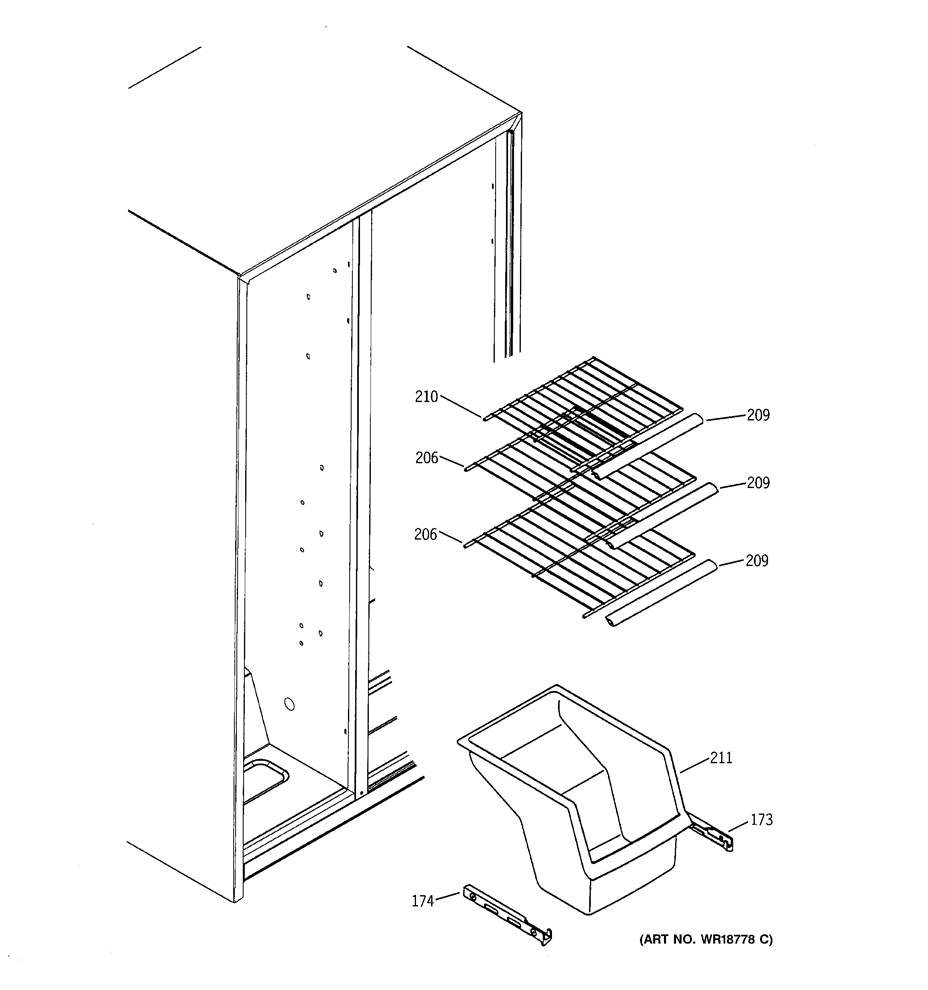 210
209
206
209
206
209
211
173
174
(ART NO. WR18778 C)