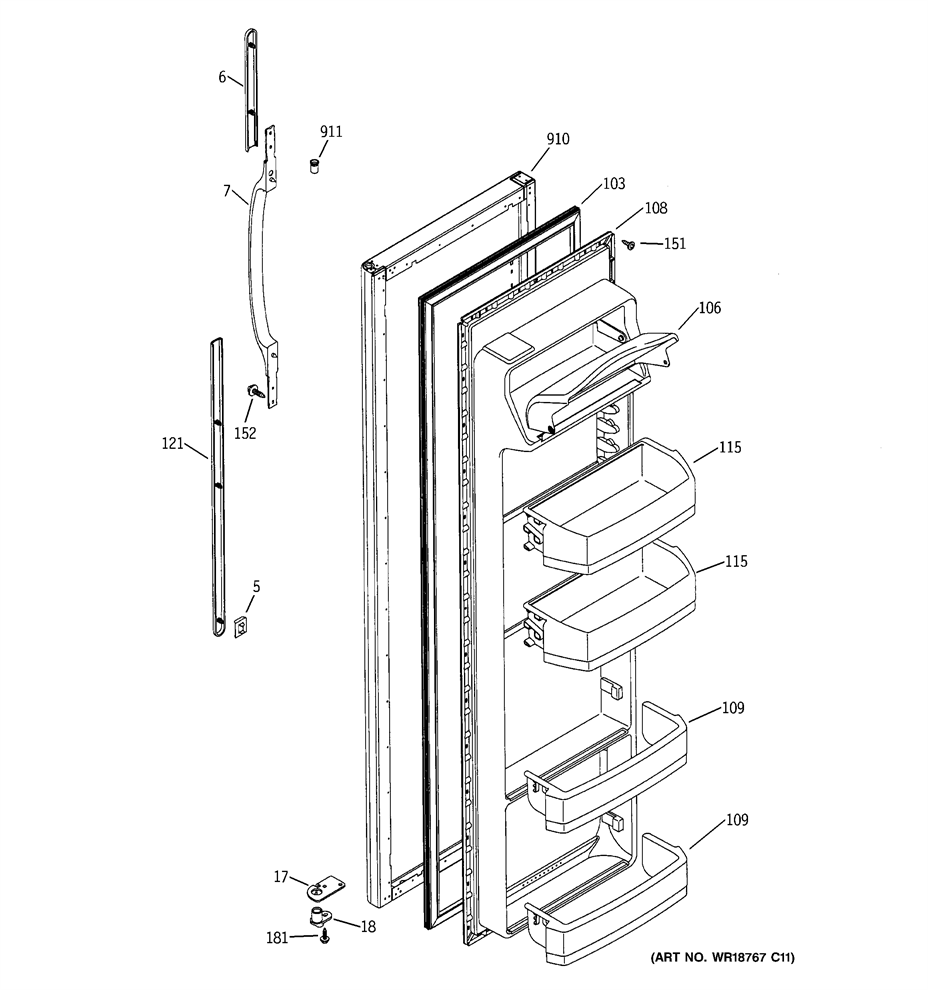 6
911
910
7
103
108
151
106
152
121
115
115
5
109
109
17
18
181
(ART NO. WR18767 C11)