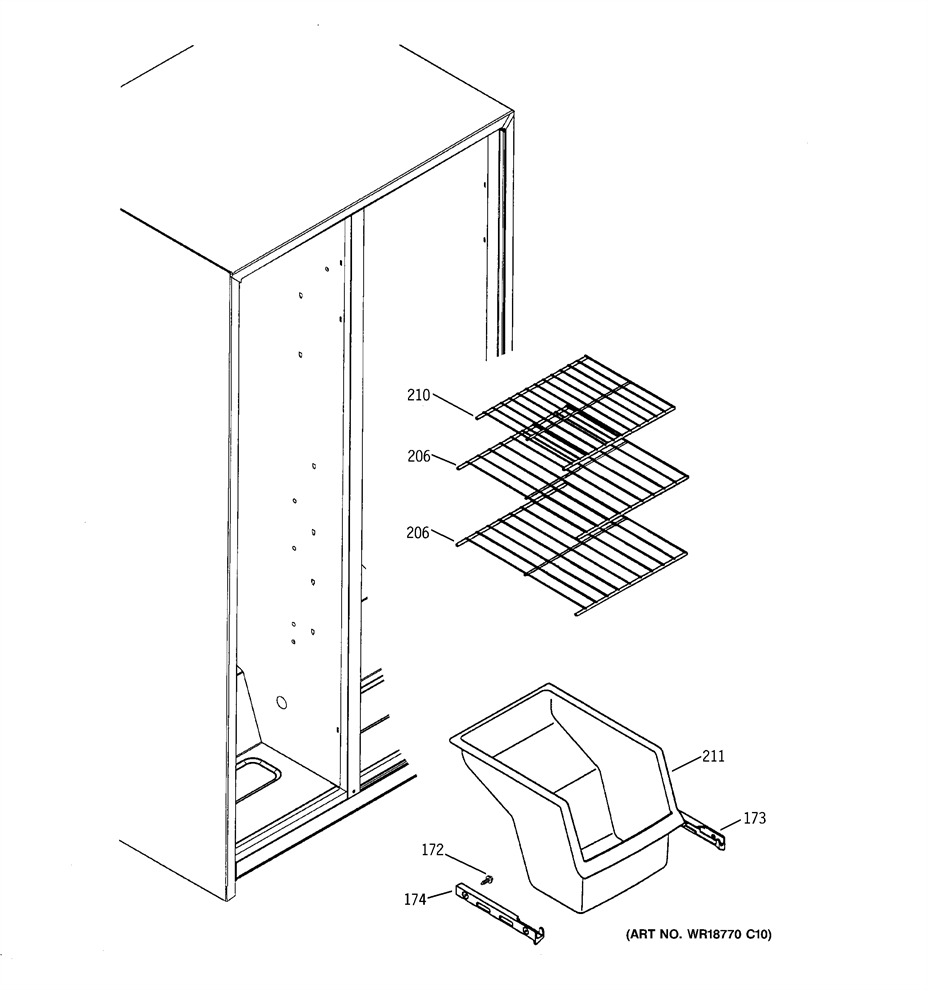 210
206
206
211
173
172
174
(ART NO. WR18770 C10)