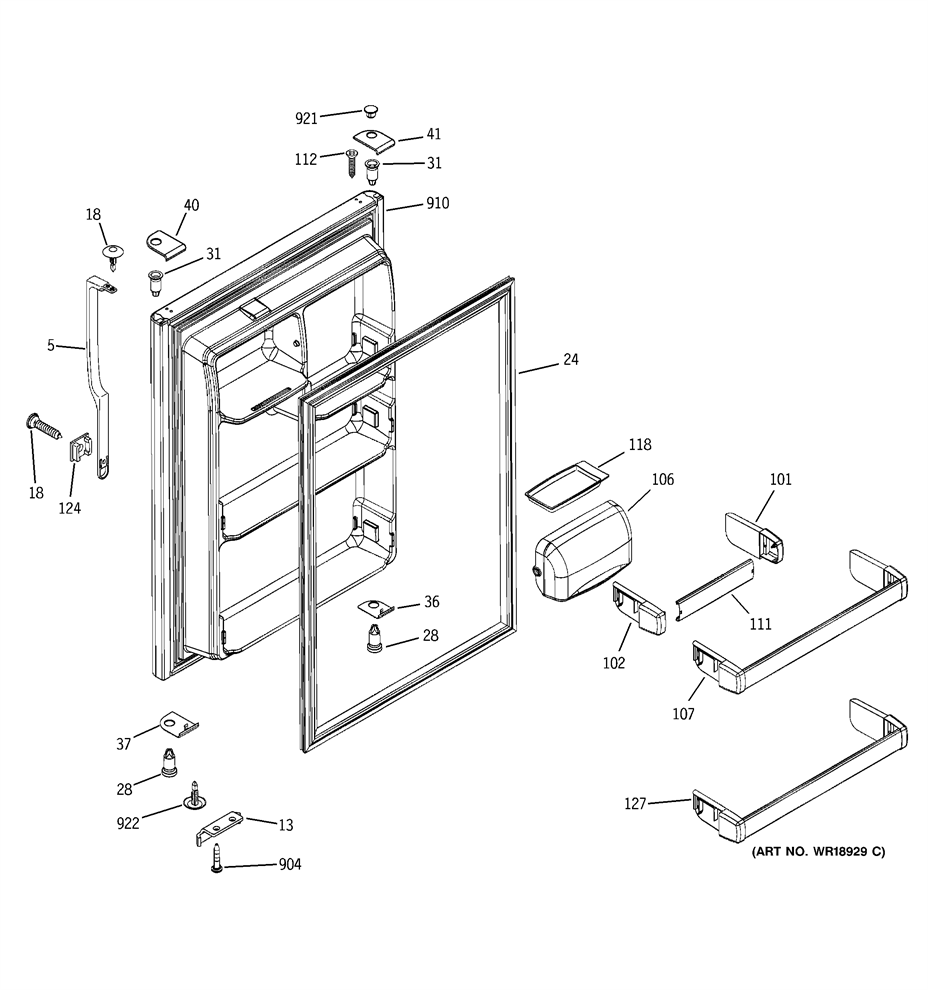 921
41
112
31
910
18
40
31
5
24
18
124
118
106
101
36
28
111
102
107
37
28
922
13
904
127
(ART NO. WR18929 C)