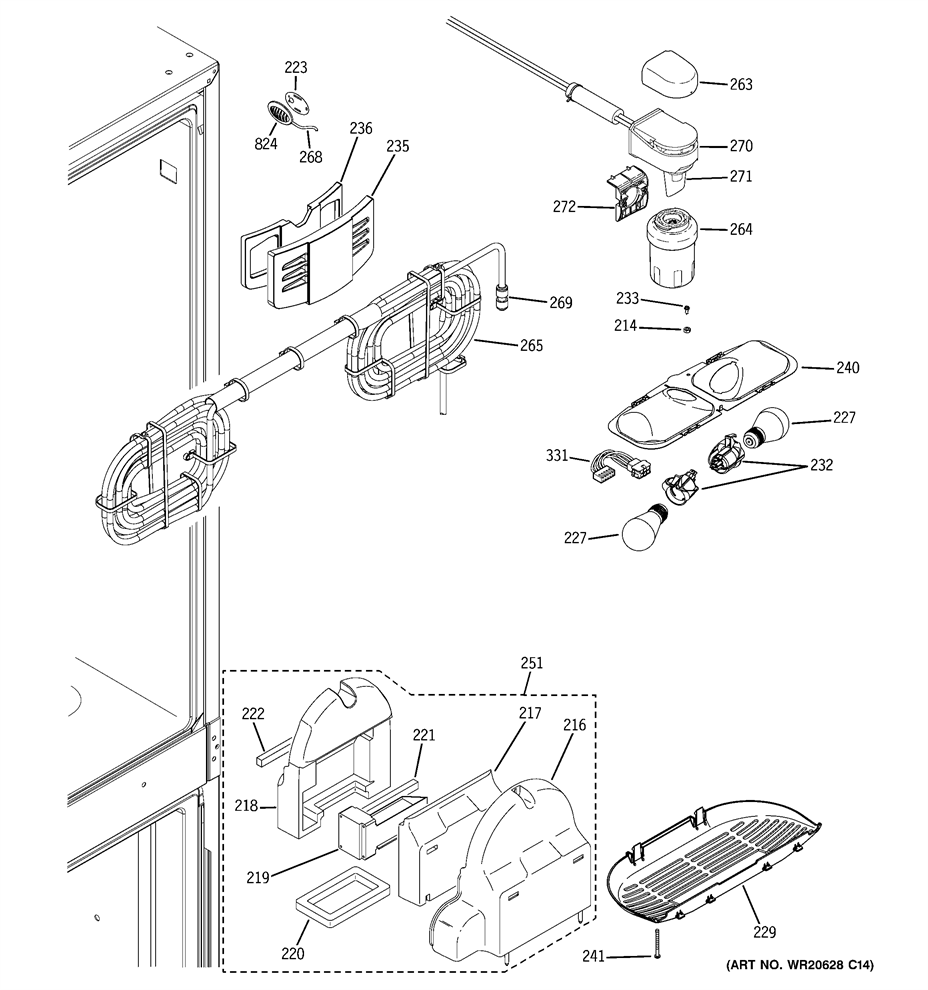 223
824
268
236
235
263
270
271
272
264
269
265
233
214
240
227
331
232
227
251
222
221
217
216
218
219
220
229
241
(ART NO. WR20628 C14)