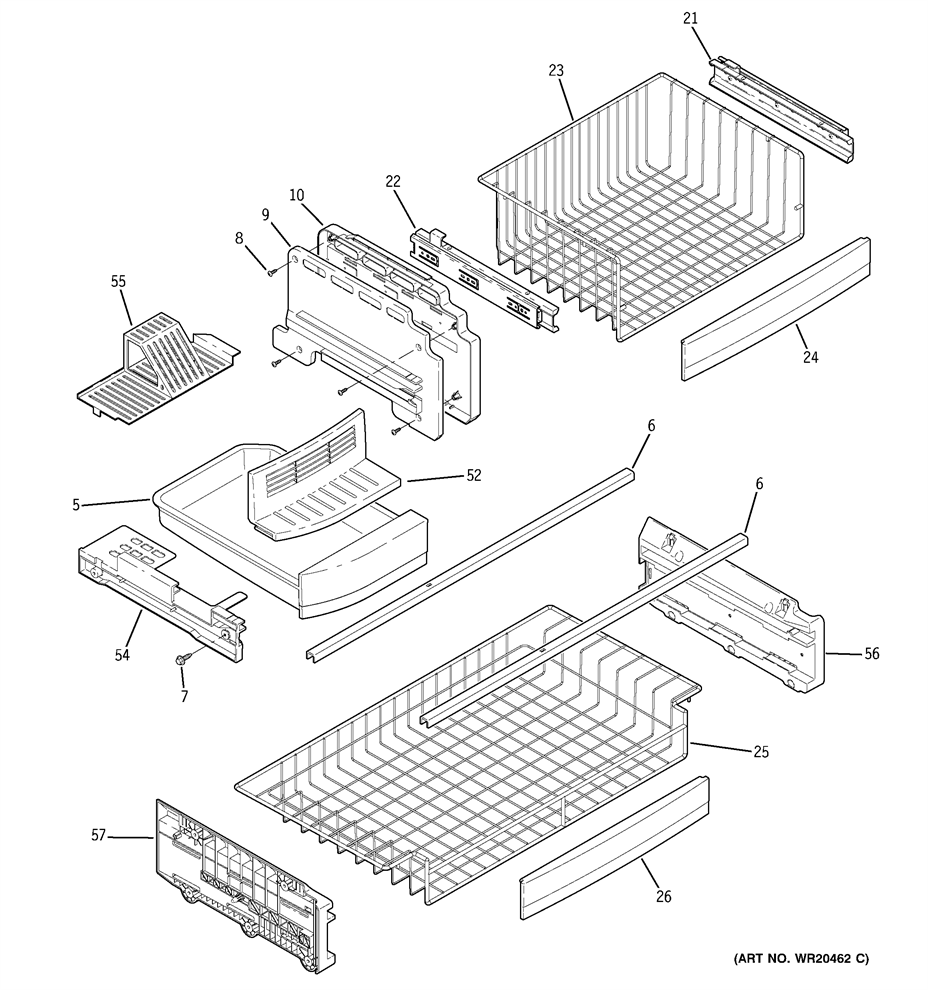 21
23
10
22
9
8
55
24
6
52
5
6
54
56
7
25
57
26
(ART NO. WR20462 C)