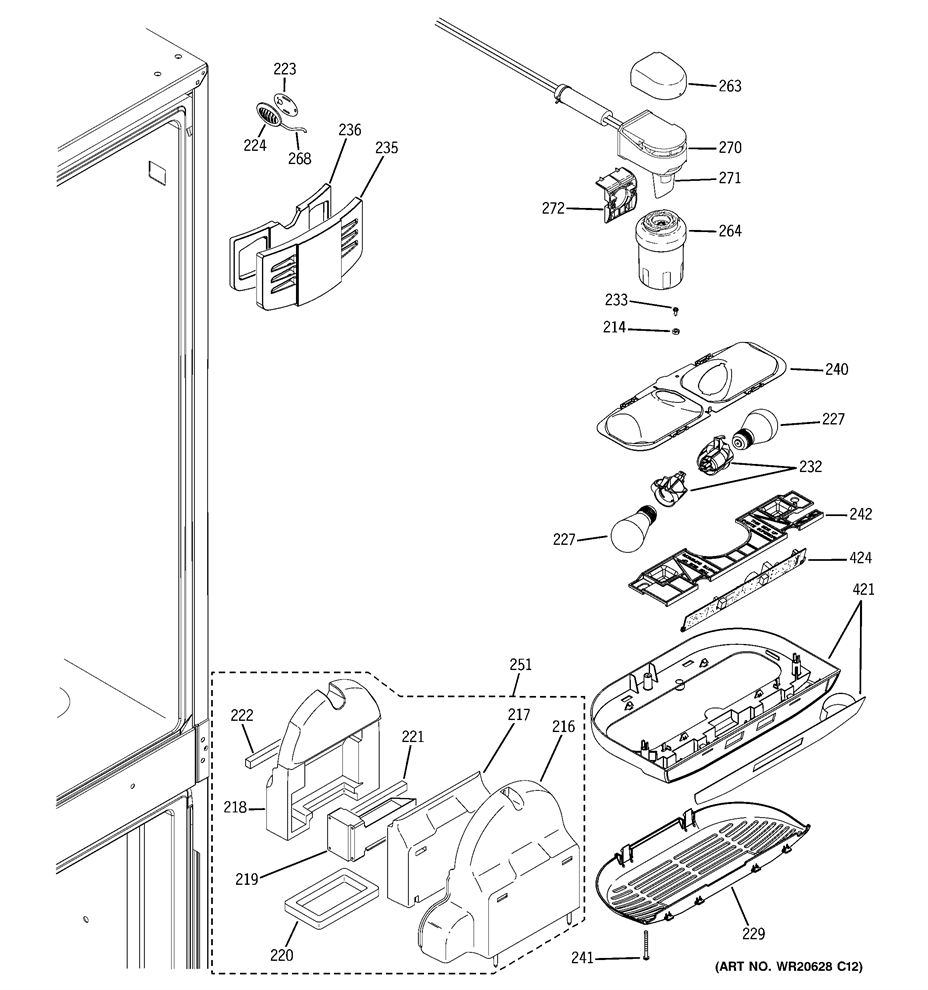 223
224
268
236
235
263
270
271
272
264
233
214
240
227
232
242
227
424
421
251
222
221
217
216
218
219
220
229
241
(ART NO. WR20628 C12)