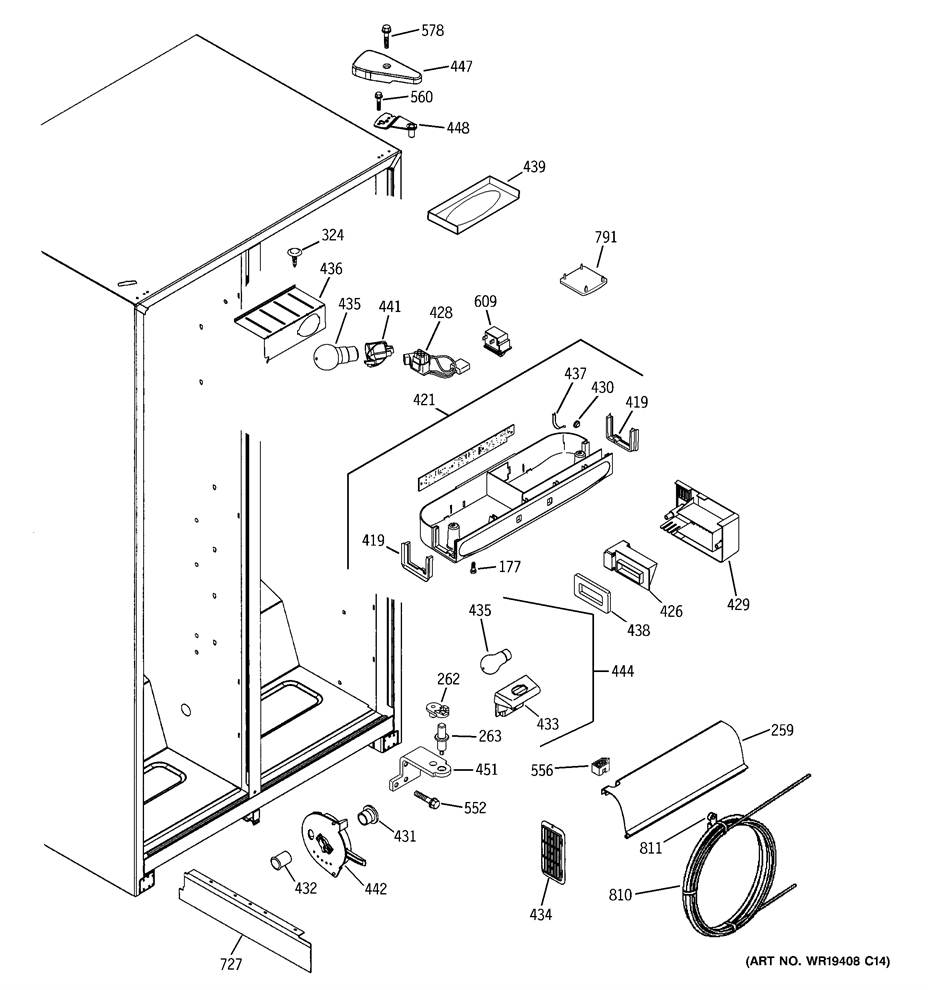 578
447
560
448
439
324
791
436
435
441
428
609
437
430
419
421
419
177
429
426
438
435
444
262
433
263
451
259
556
552
431
811
432
442
434
810
727
(ART NO. WR19408 C14)