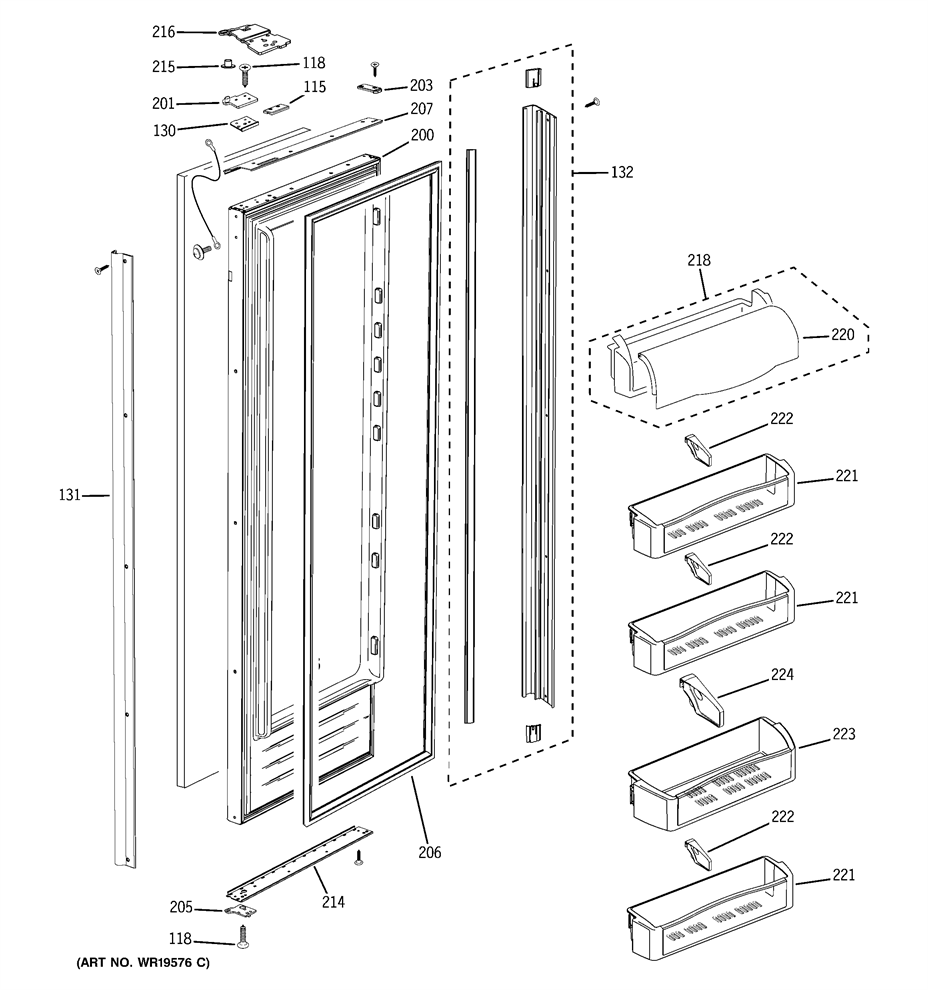 216
215
118
203
201
115
207
130
200
132
218
220
222
221
131
222
221
224
223
222
221
206
214
205
118
(ART NO. WR19576 C)