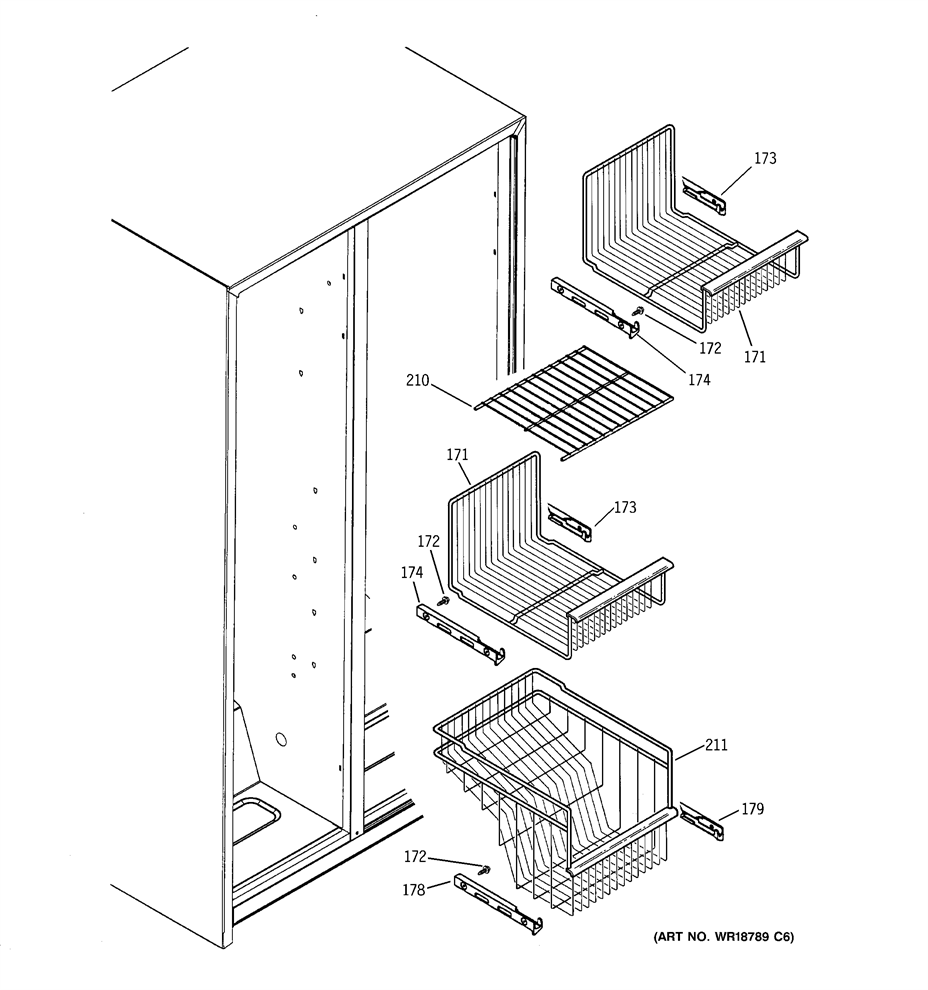 173
172
171
174
210
171
173
172
174
211
179
172
178
(ART NO. WR18789 C6)