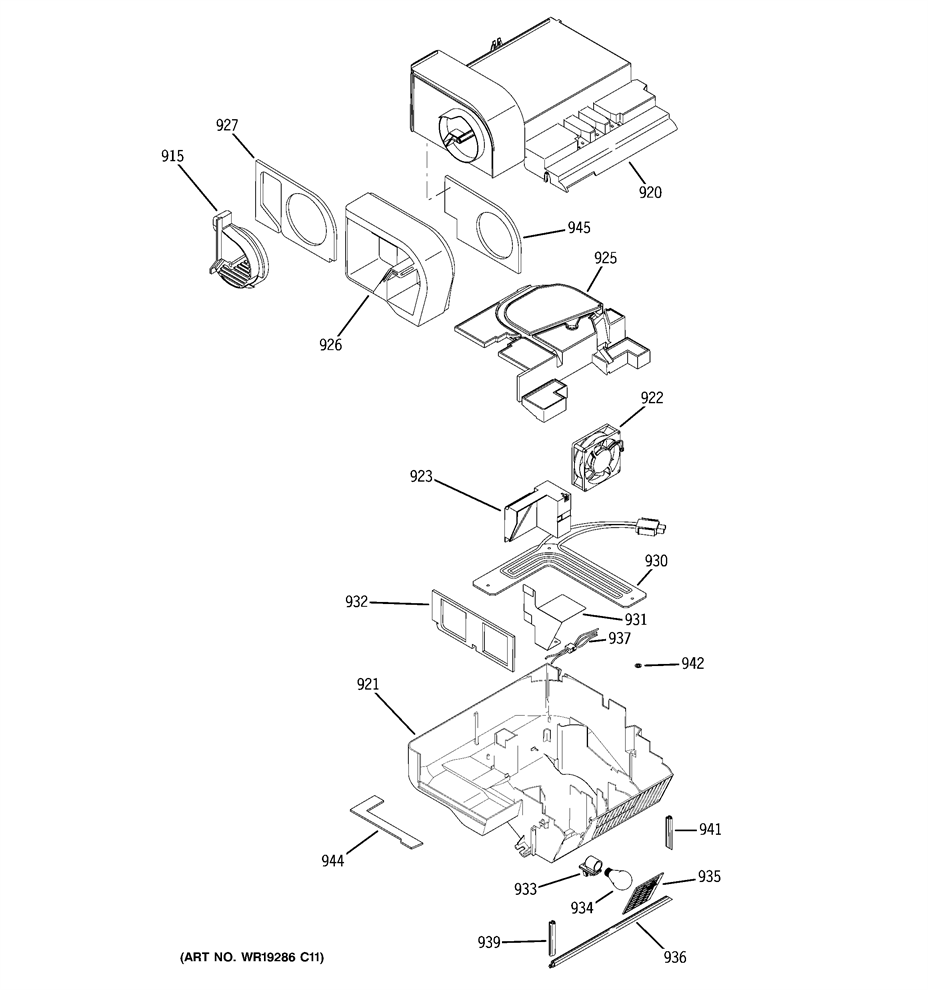 927
915
920
945
925
926
922
923
930
932
931
937
942
921
941
944
933
935
934
939
936
(ART NO. WR19286 C11)