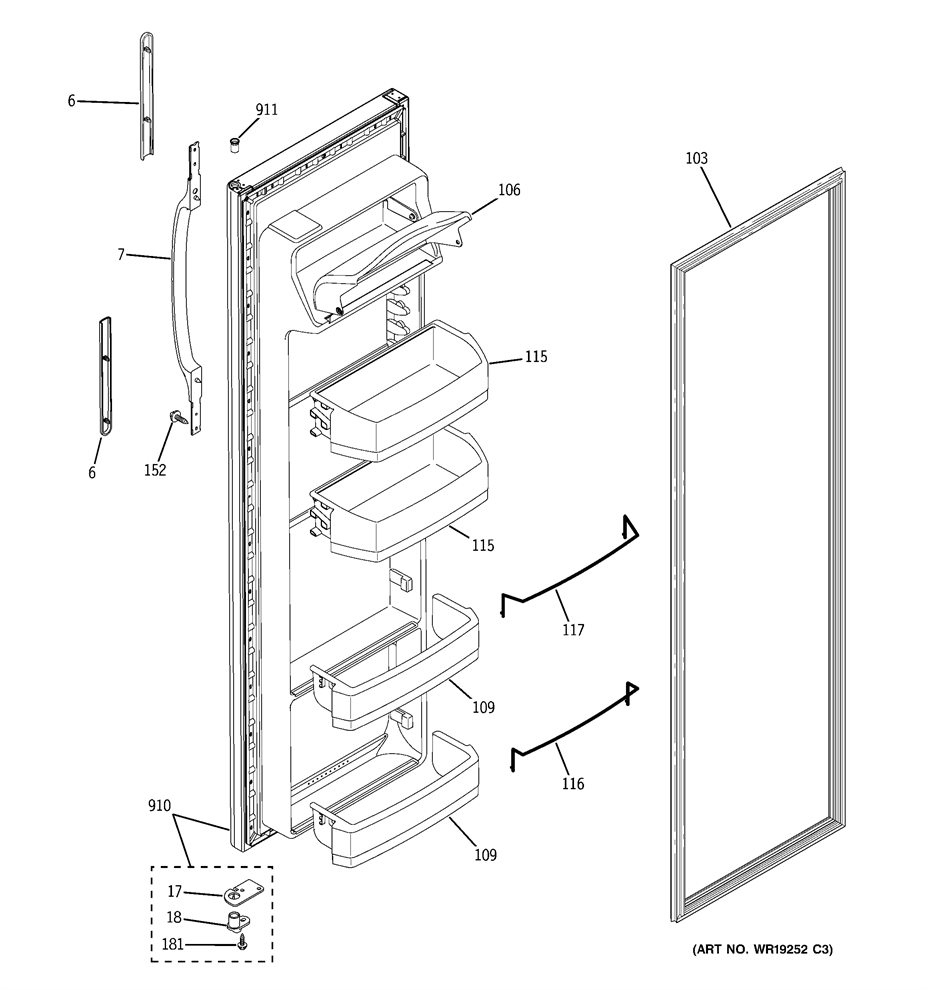 6
911
103
106
7
115
6
152
115
117
109
116
910
109
17
18
181
(ART NO. WR19252 C3)