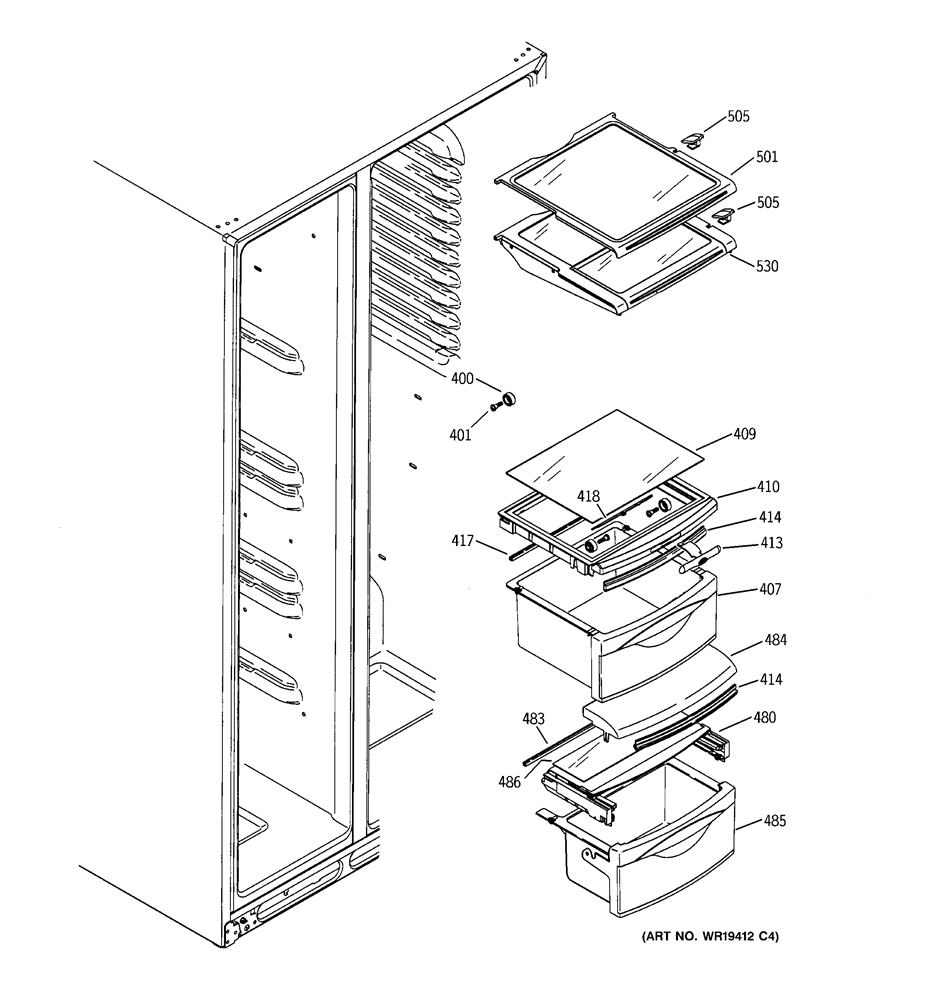 505
501
505
530
400
401
409
418
410
414
417
413
407
484
414
483
480
486
485
(ART NO. WR19412 C4)