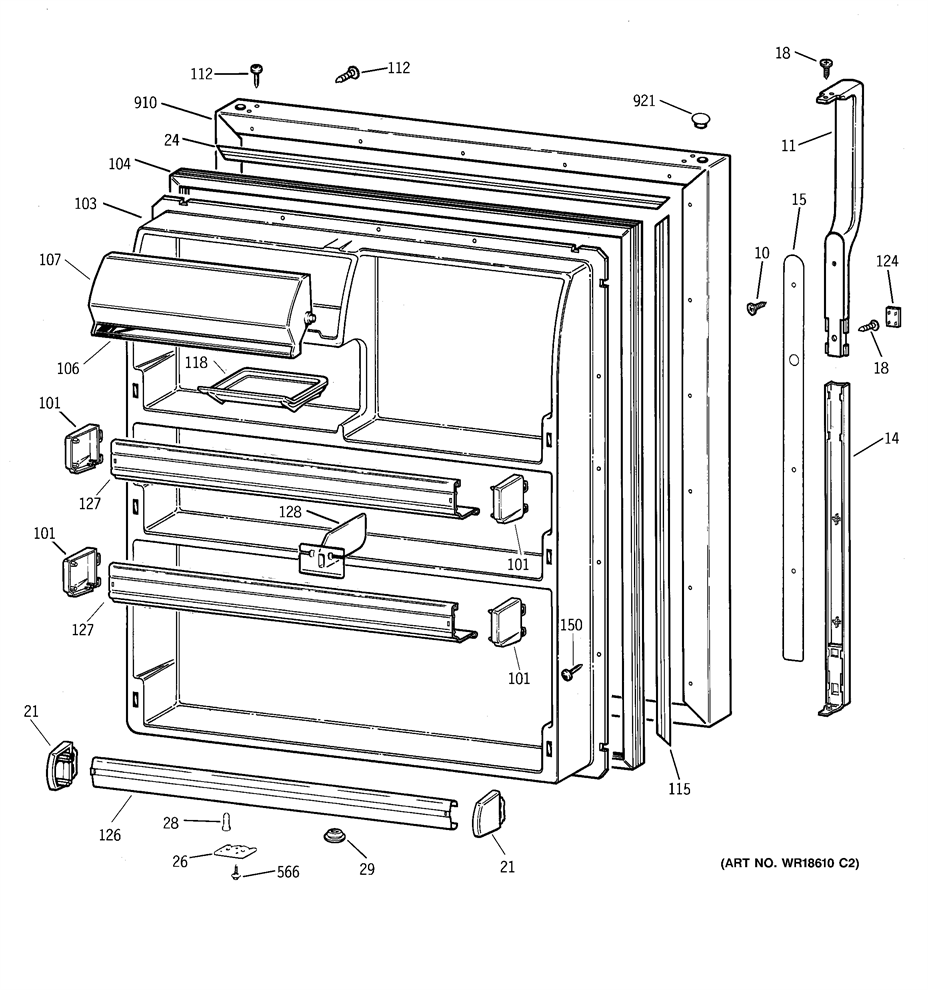 112
112
18
910
921
24
11
104
103
15
107
10
124
18
106
118
101
14
127
128
101
101
127
150
101
21
115
126
28
26
566
29
21
(ART NO. WR18610 C2)