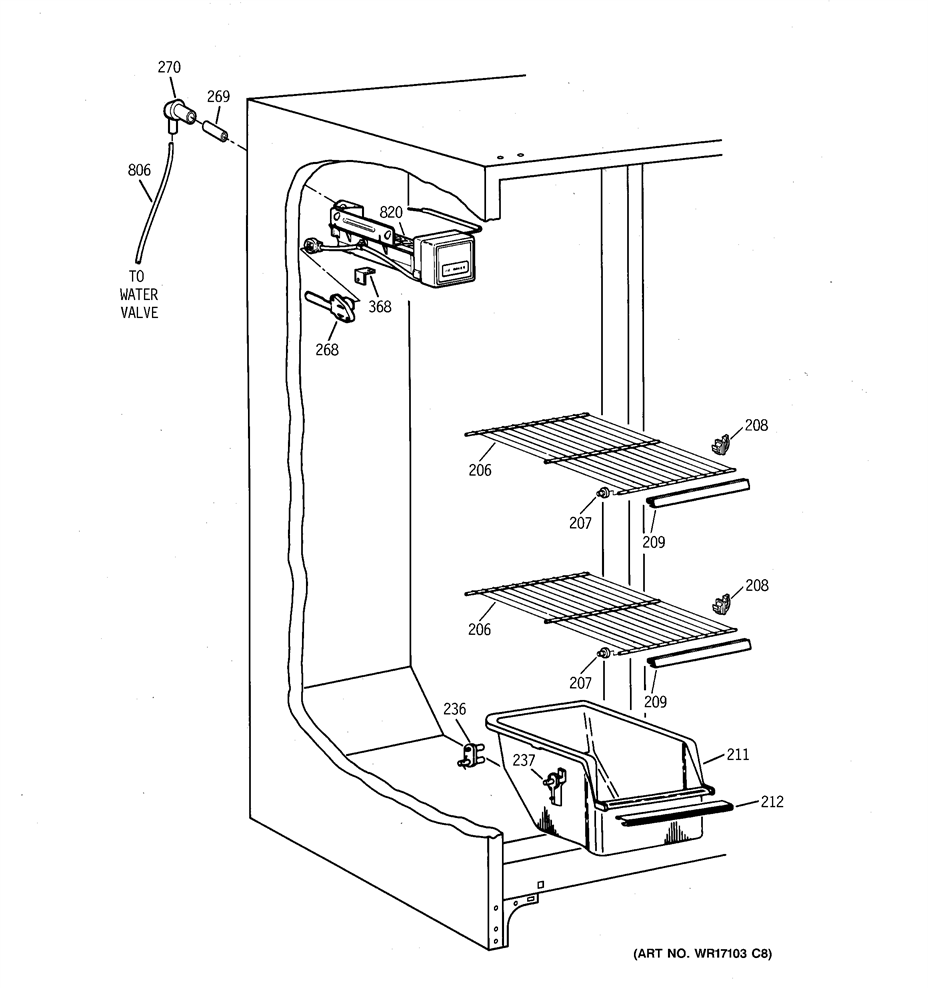 270
269
806
TO WATER VALVE
820
368
268
208
206
207
209
208
206
207
209
236
237
211
212
(ART NO. WR17103 C8)