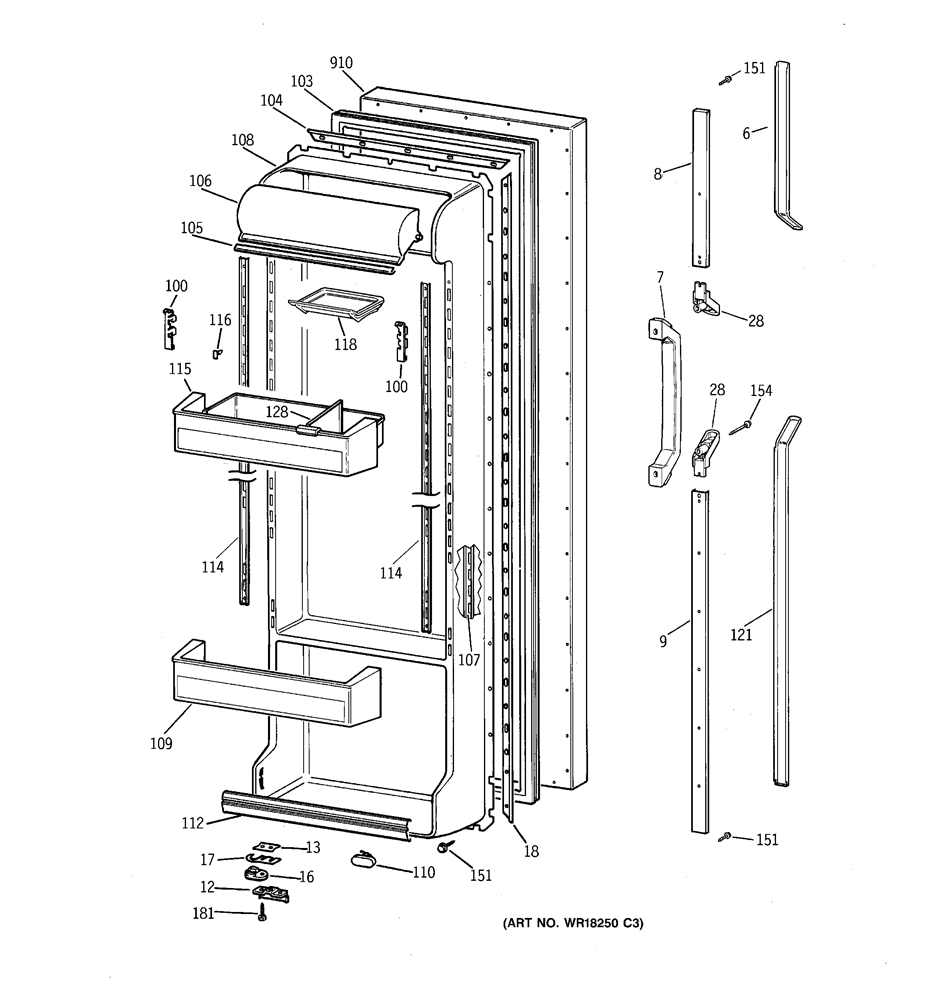 910
103
104
108
106
105
100
116
118
100
115
128
114
114
107
109
112
17
13
16
12
181
110
151
18
151
6
8
7
28
28
154
9
121
151
(ART NO. WR18250 C3)