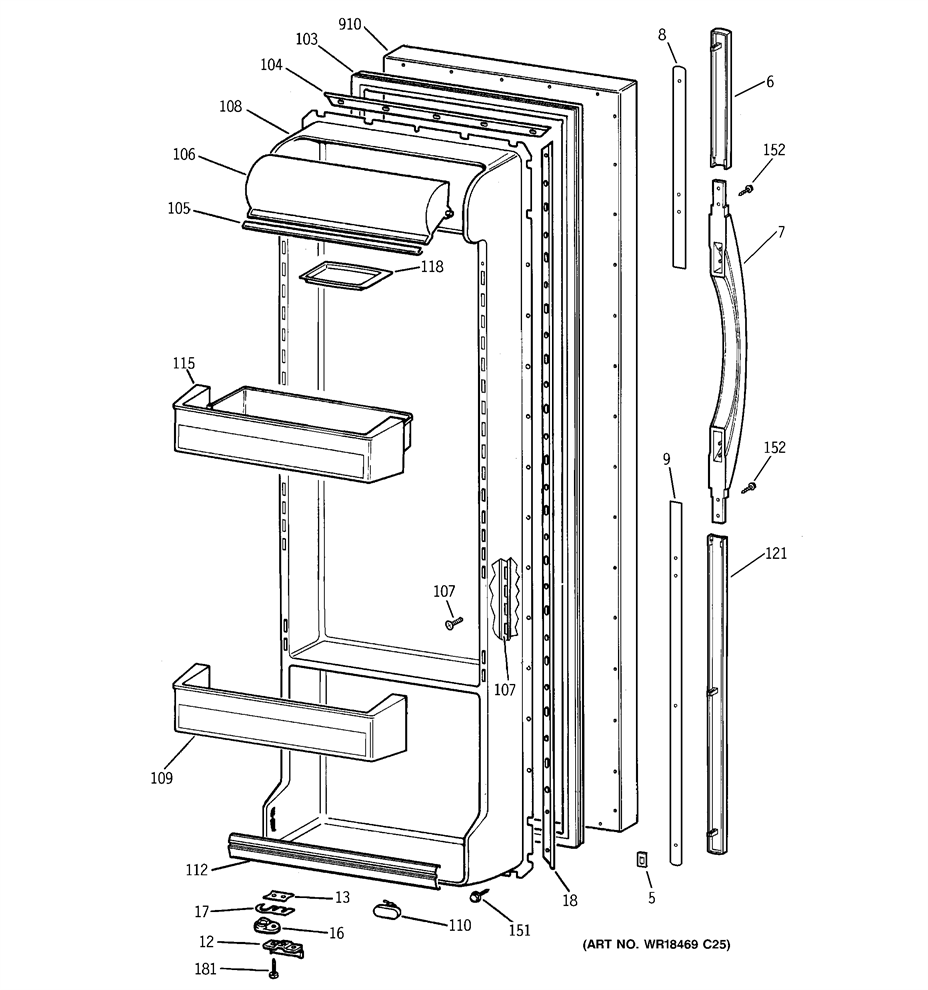 910
103
104
108
106
105
118
115
107
107
109
112
13
17
16
12
181
110
151
18
8
6
152
7
152
9
121
5
(ART NO. WR18469 C25)