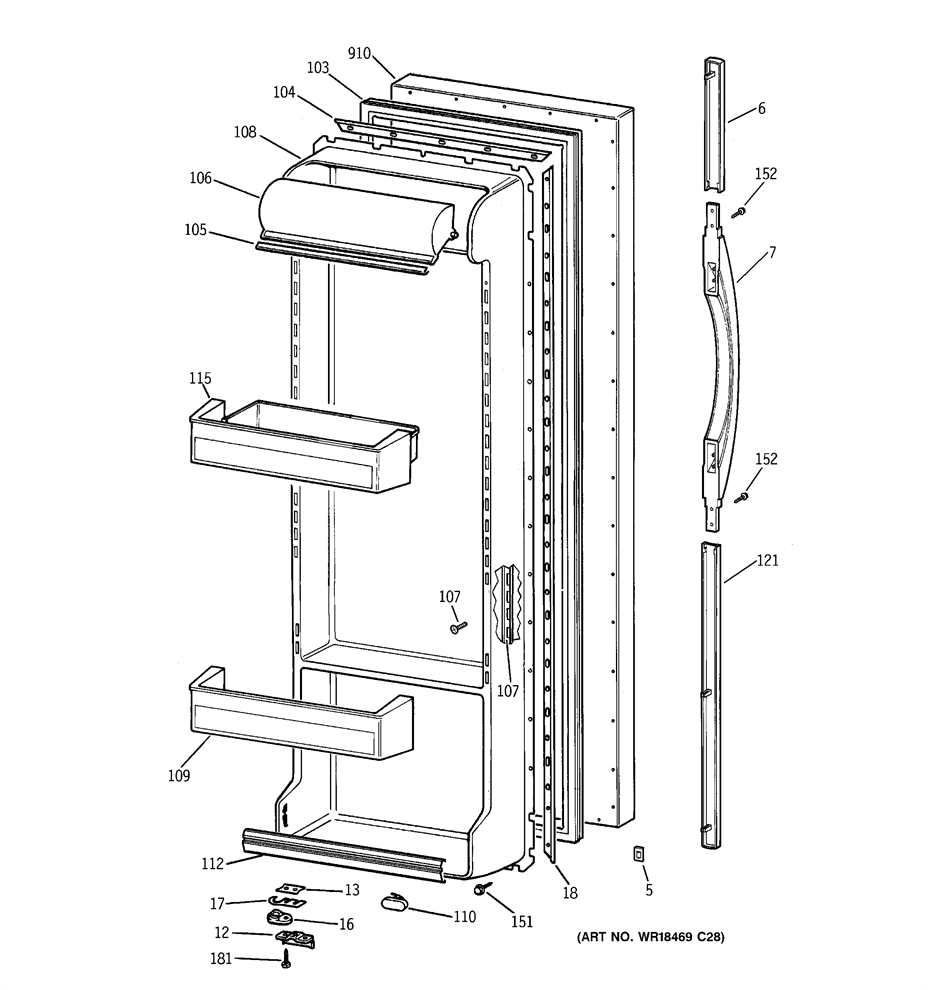 910
103
104
108
106
105
6
152
7
115
152
121
107
107
109
112
13
17
16
12
181
110
151
18
5
(ART NO. WR18469 C28)