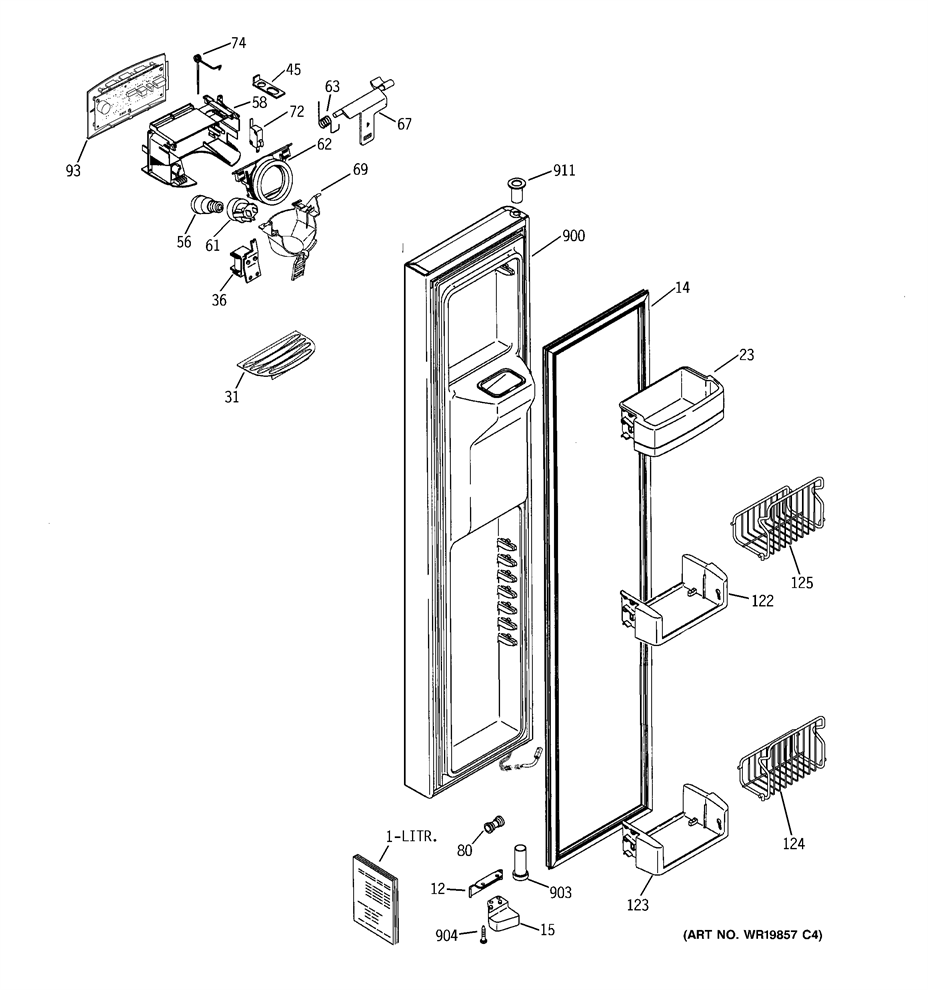 74
45
63
58
72
67
93
62
69
911
56
61
900
36
14
31
23
125
122
124
1-LITR.
80
12
903
123
904
15
(ART NO. WR19857 C4)