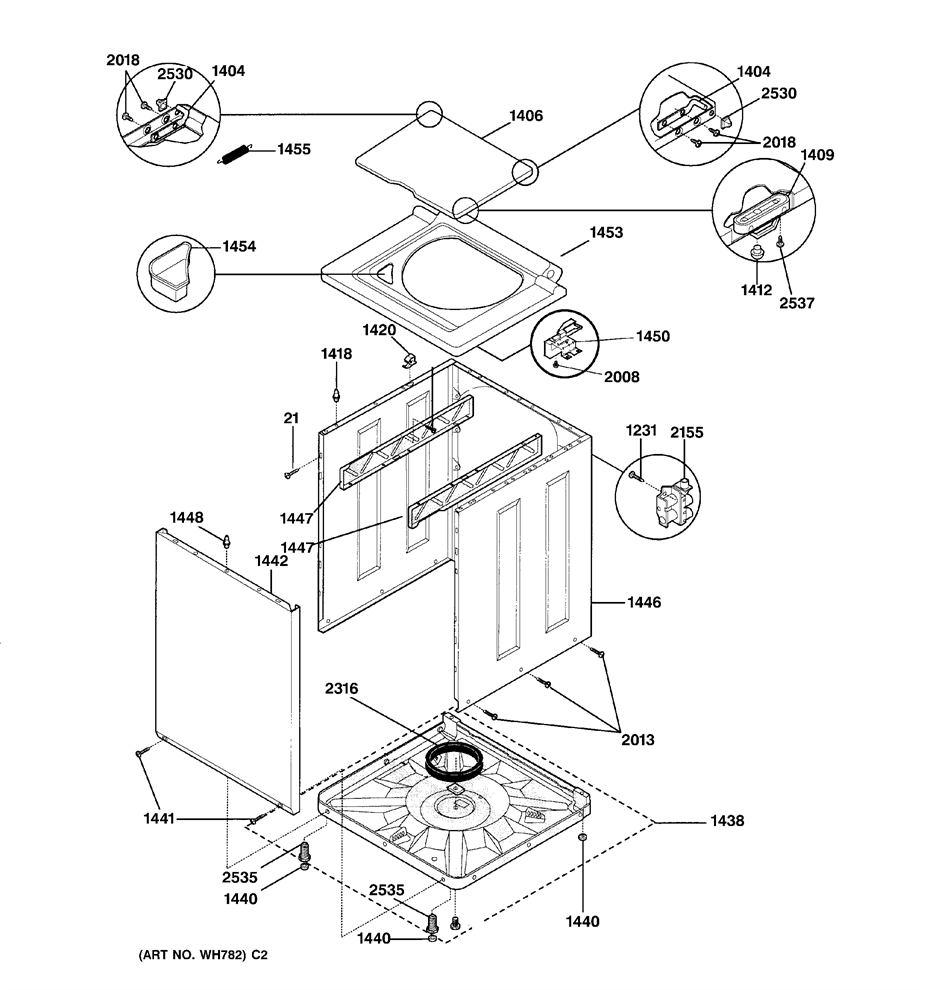 2018
2530
1404
1455
1406
1404
2530
2018
1409
1412
2537
1454
1453
1420
1450
2008
1418
21
1231
2155
1447
1447
1448
1442
1446
2316
2013
1441
1438
2535
1440
2535
1440
1440
(ART NO. WH782) C2