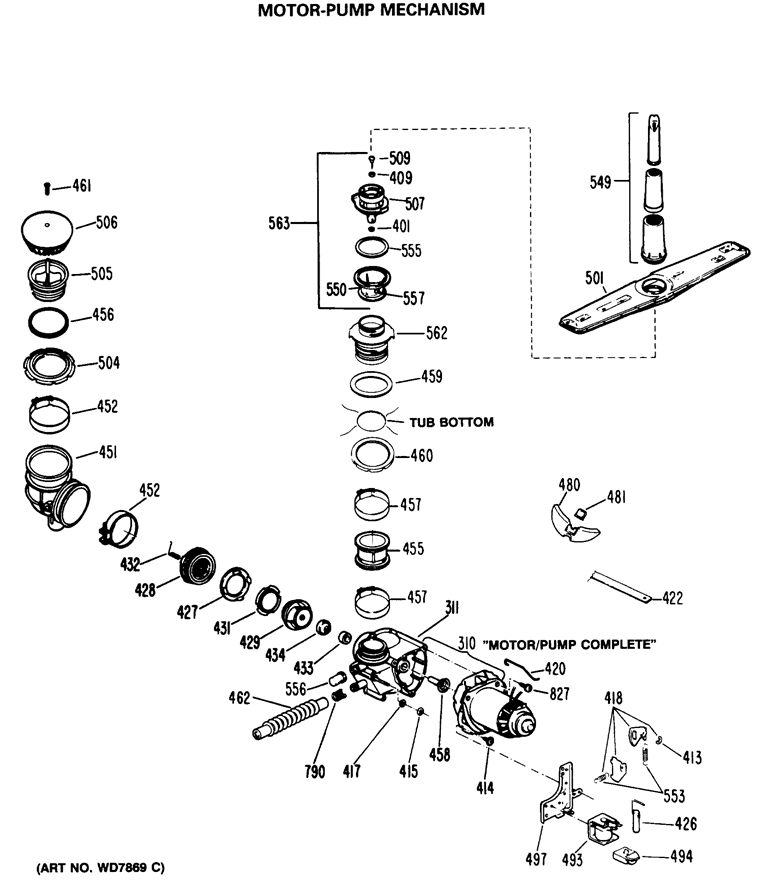 MOTOR-PUMP MECHANISM

461
506
505
456
504
452
451
452
432
428
427
431
429
434
433
556
462
790
417
415
458
414
563
509
409
507
401
555
550
557
562
459
TUB BOTTOM
460
457
455
457
311
310 "MOTOR/PUMP COMPLETE"
420
827
549
501
480
481
422
418
413
553
426
497
493
494

(ART NO. WD7869 C)