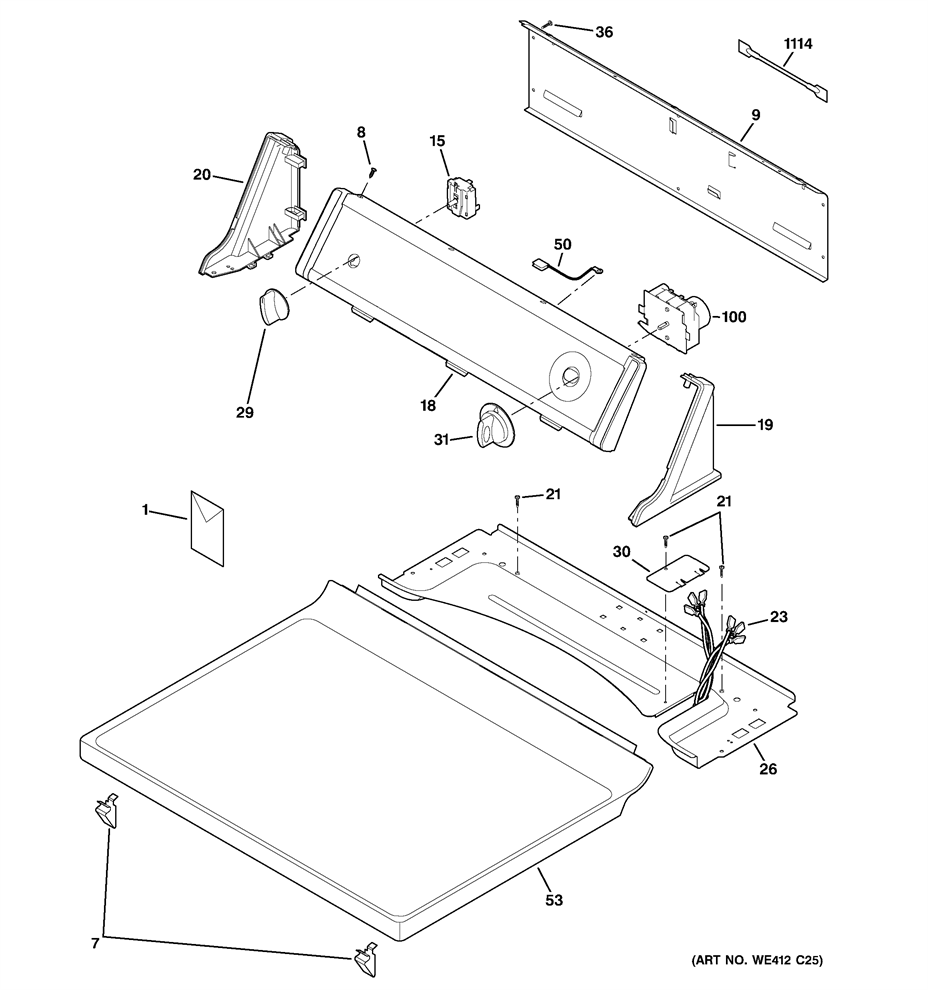 36
1114
9
8
15
20
50
100
29
18
31
19
1
21
21
30
23
26
53
7
(ART NO. WE412 C25)