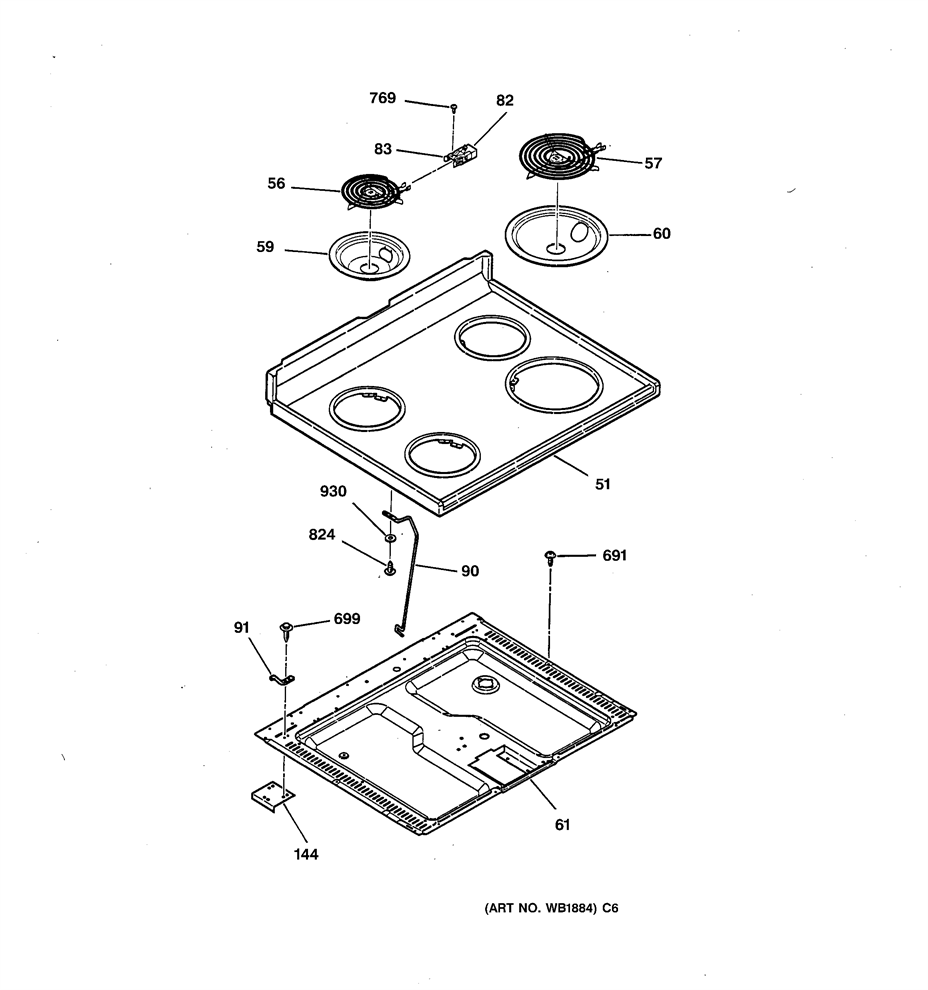 769
82
83
57
56
59
60
51
930
824
90
691
91
699
61
144
(ART NO. WB1884) C6