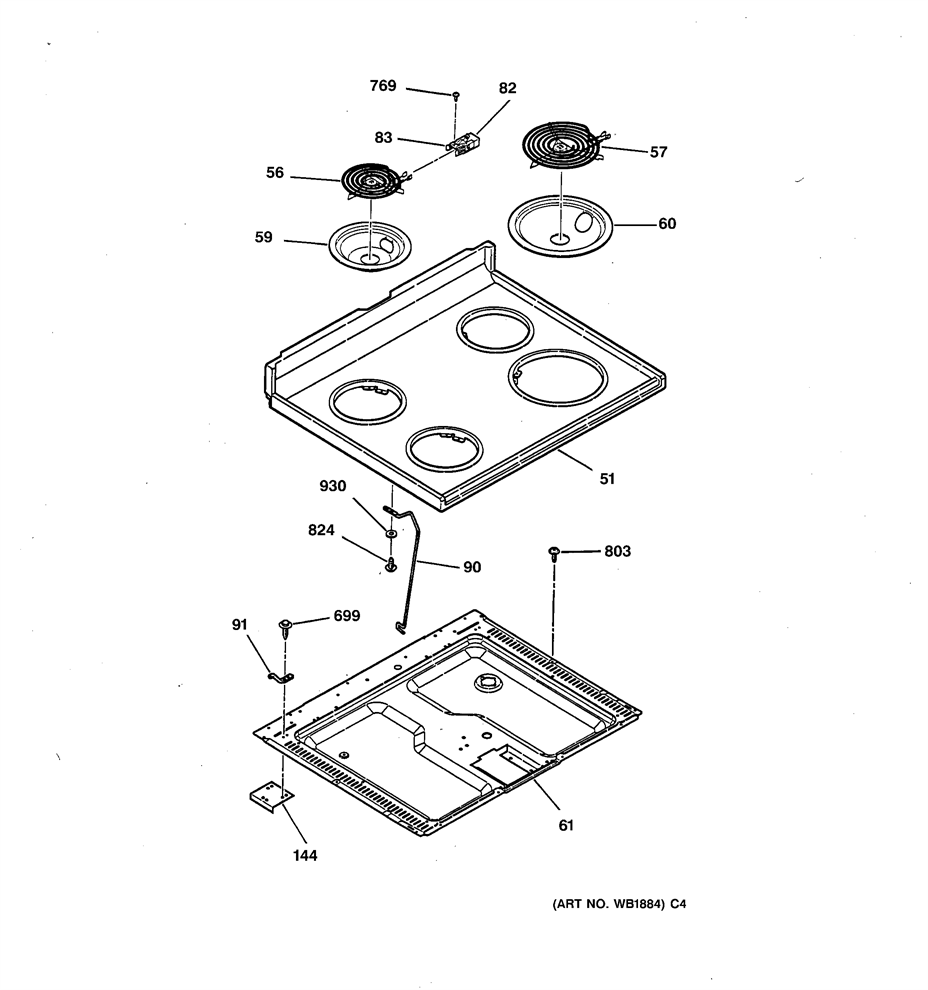 769
82
83
57
56
59
60
51
930
824
90
803
91
699
61
144
(ART NO. WB1884) C4