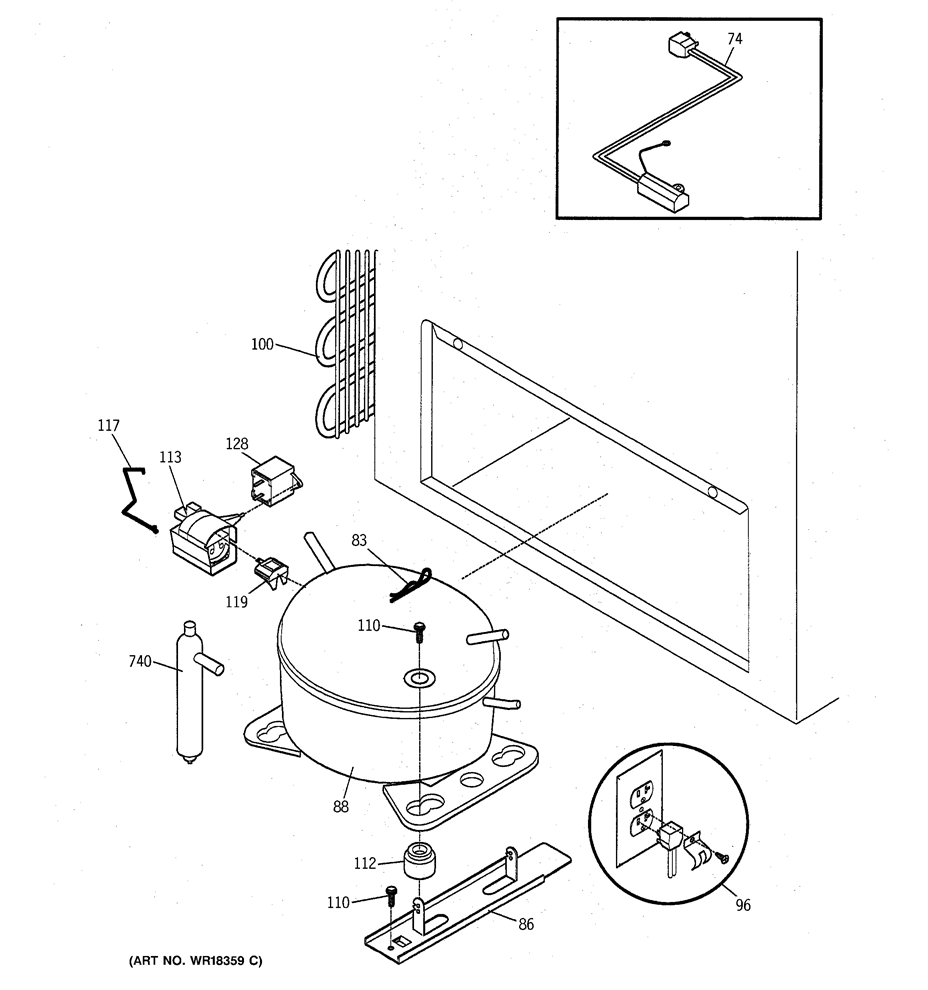 74

100

117

113

128

83

119

110

740

88

112

110

86

96

(ART NO. WR18359 C)