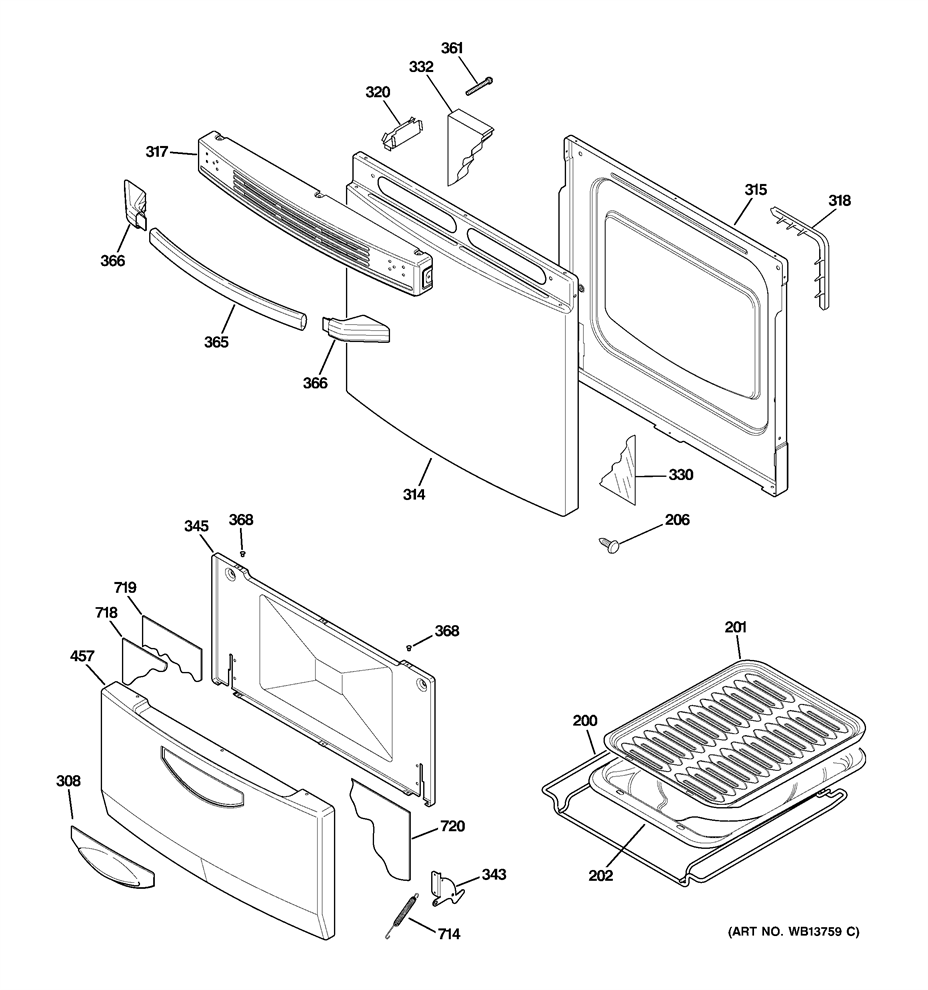 361
332
320
317
315
318
366
365
366
314
330
206
345
368
719
718
368
457
201
200
308
720
202
343
714
(ART NO. WB13759 C)